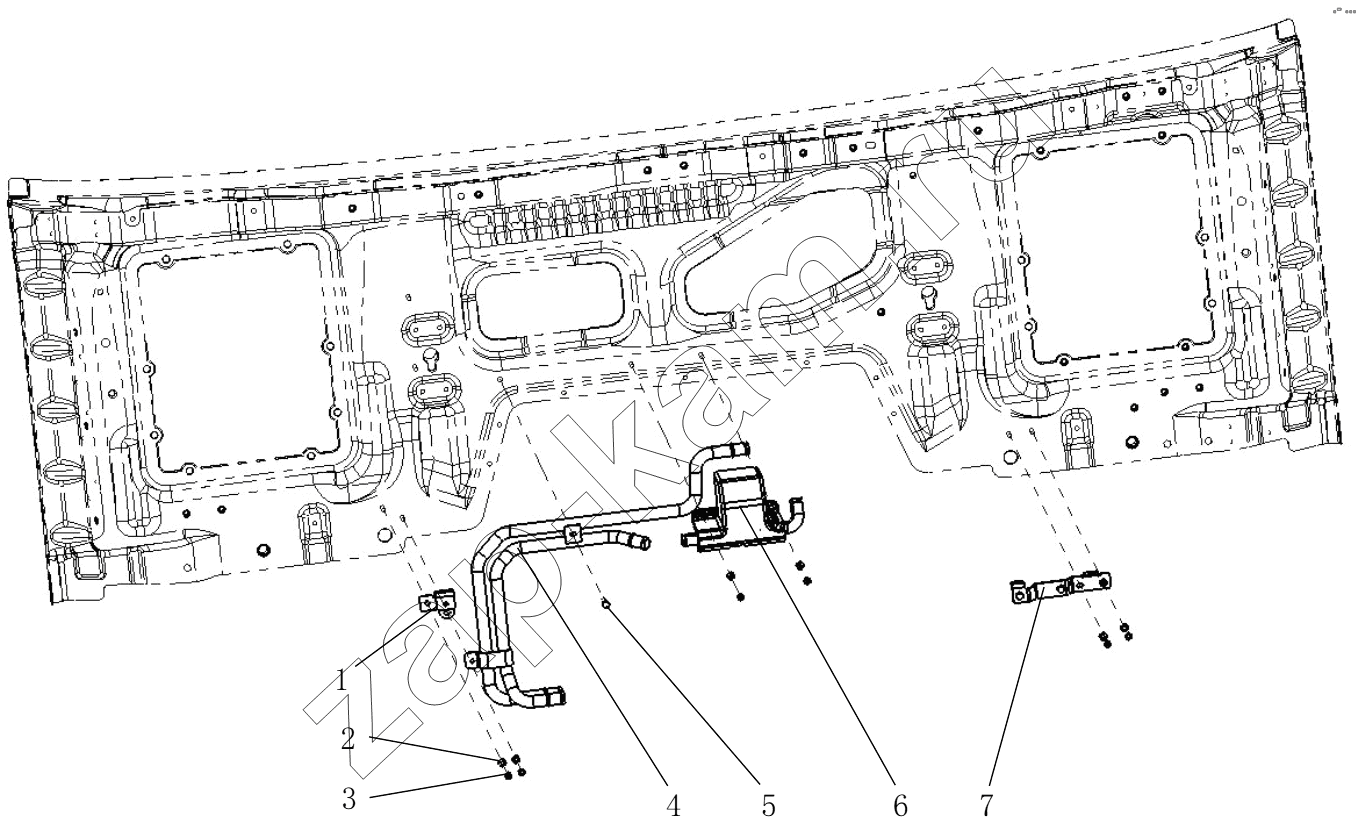 zapkam.ru

1
2
3
4
5
6
7