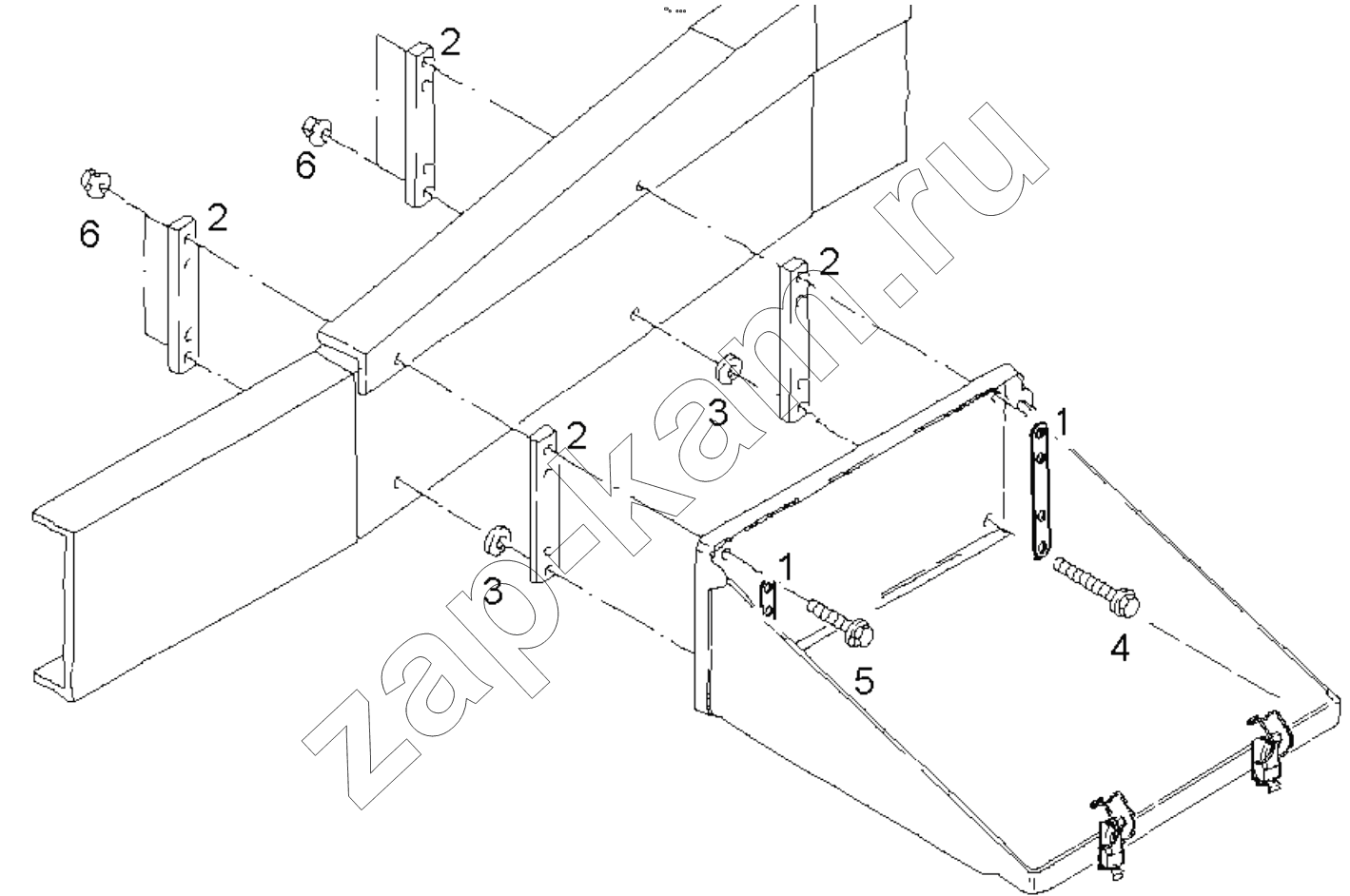 2
6
6
2
2
3
2
1
3
1
4
5
zap-kam.ru