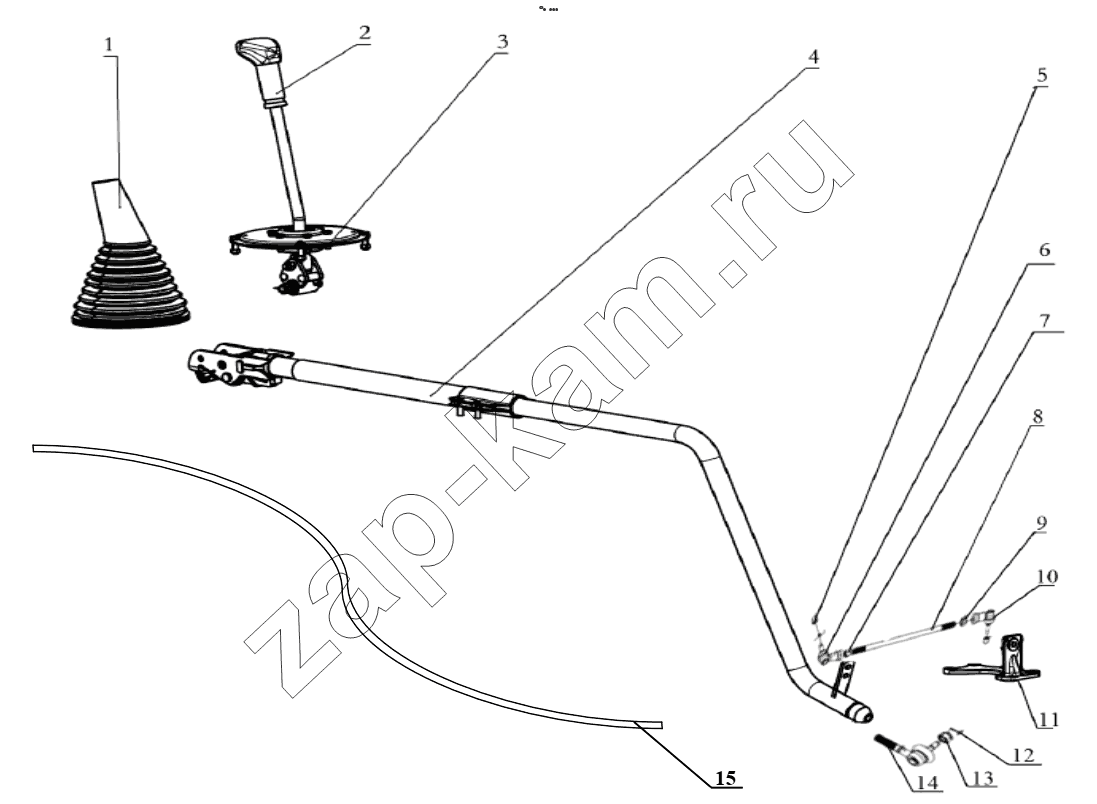 1
2
3
4
5
6
7
8
9
10
11
12
13
14
15
zap-kam.ru