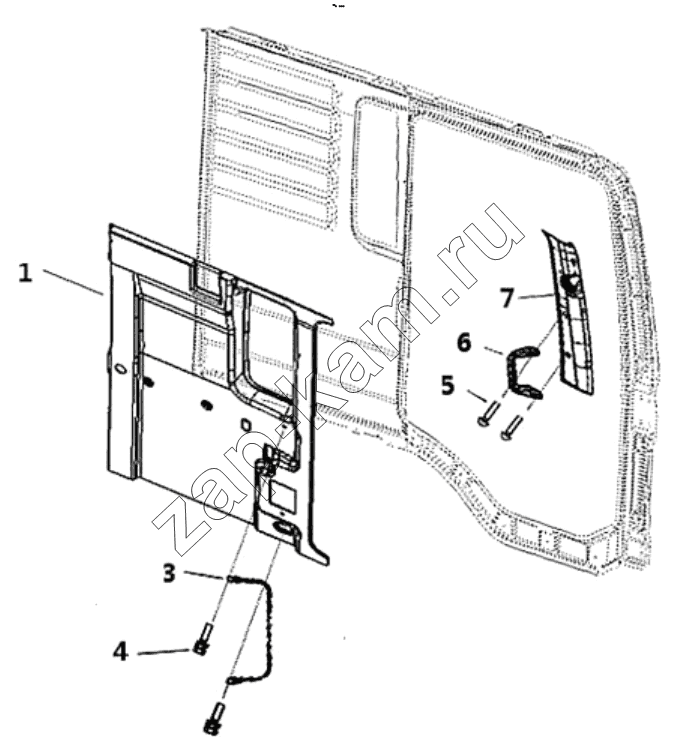 1
7
6
5
3
4
zap-kam.ru