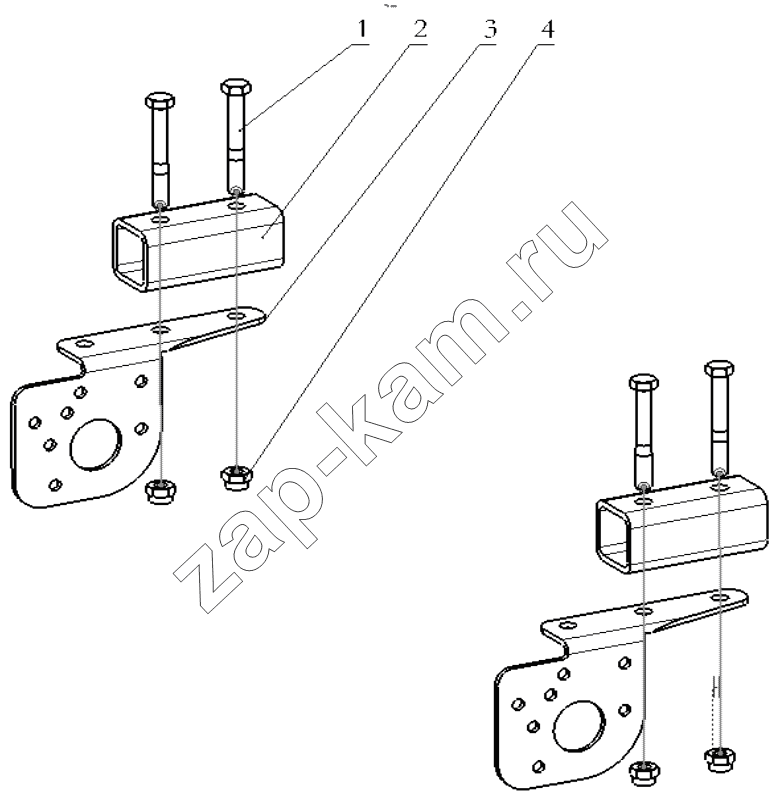 1 2 3 4

zap-kam.ru