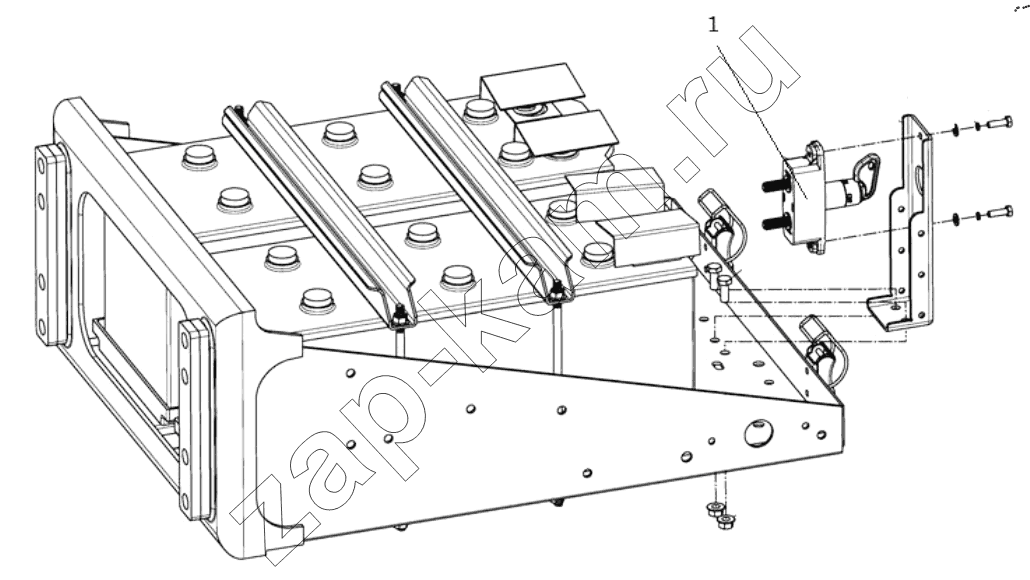 1

zap-kam.ru