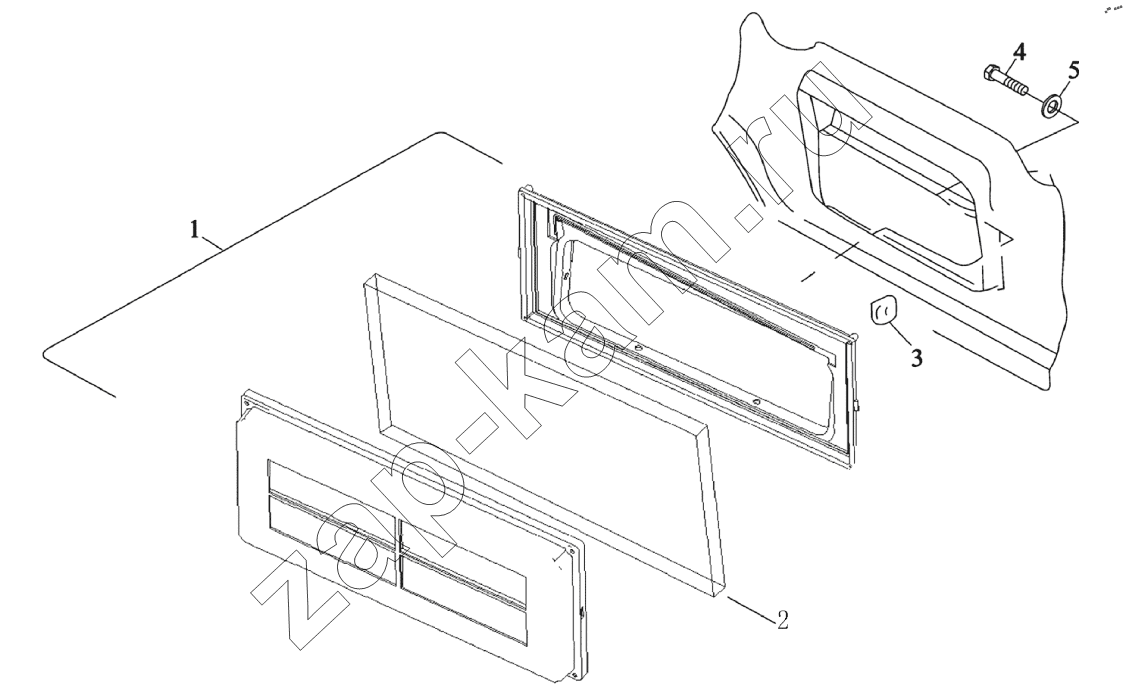 4
5
1
3
2
zap-kam.ru