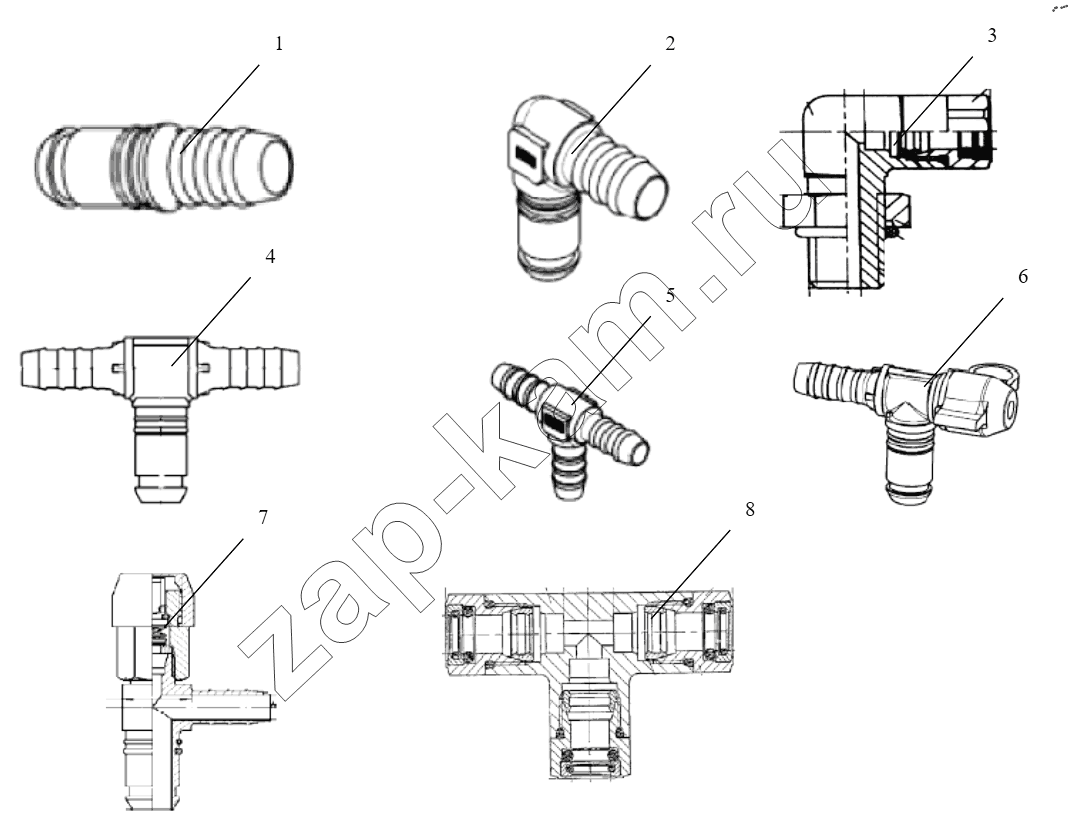 1

2

3

4

5

6

7

8

zap-kam.ru