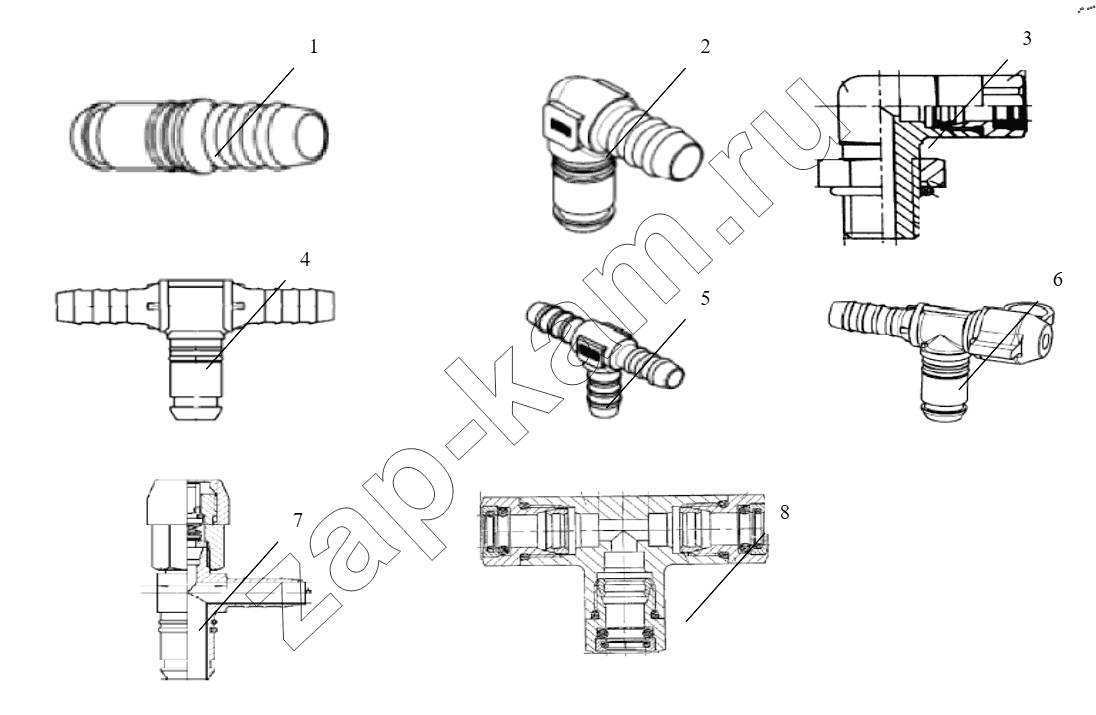 1
2
3
4
5
6
7
8
zap-kam.ru