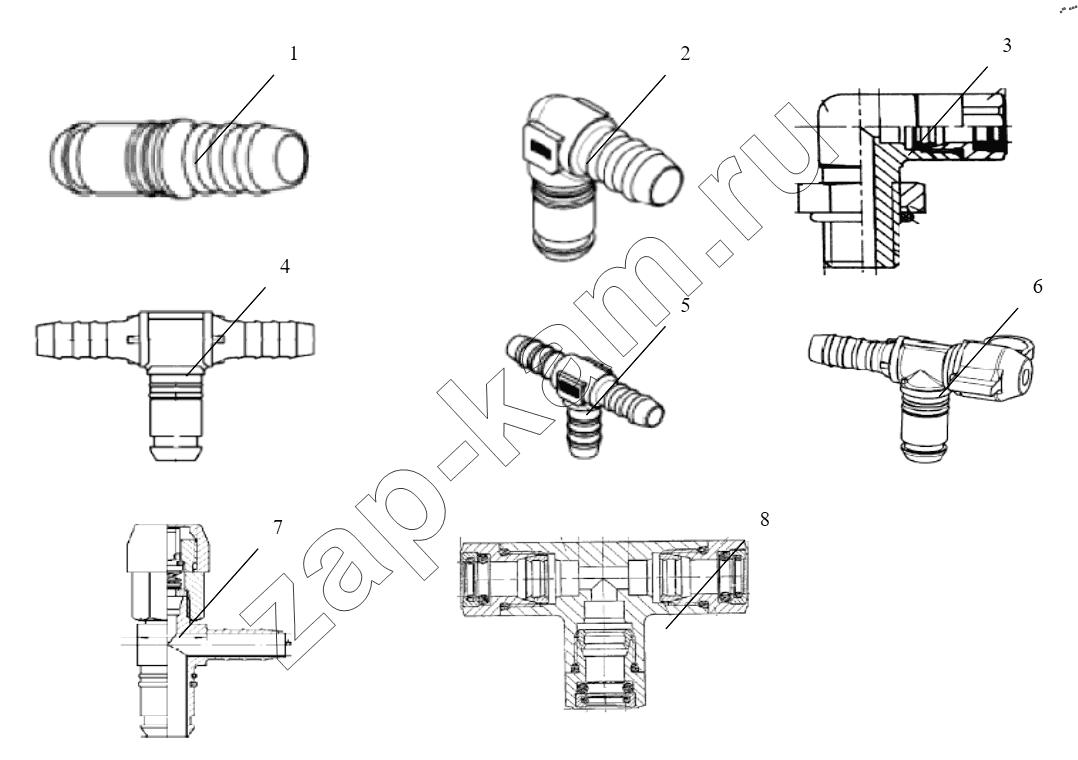 1
2
3
4
5
6
7
8
zap-kam.ru