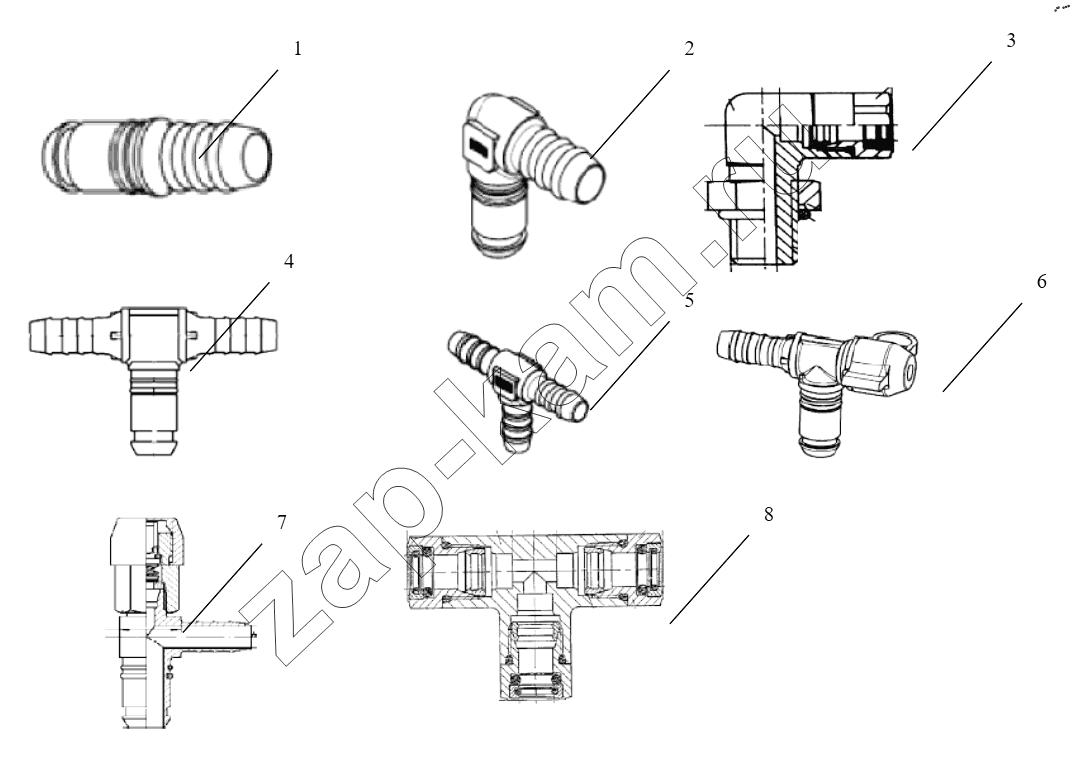 1
2
3
4
5
6
7
8
zap-kam.ru