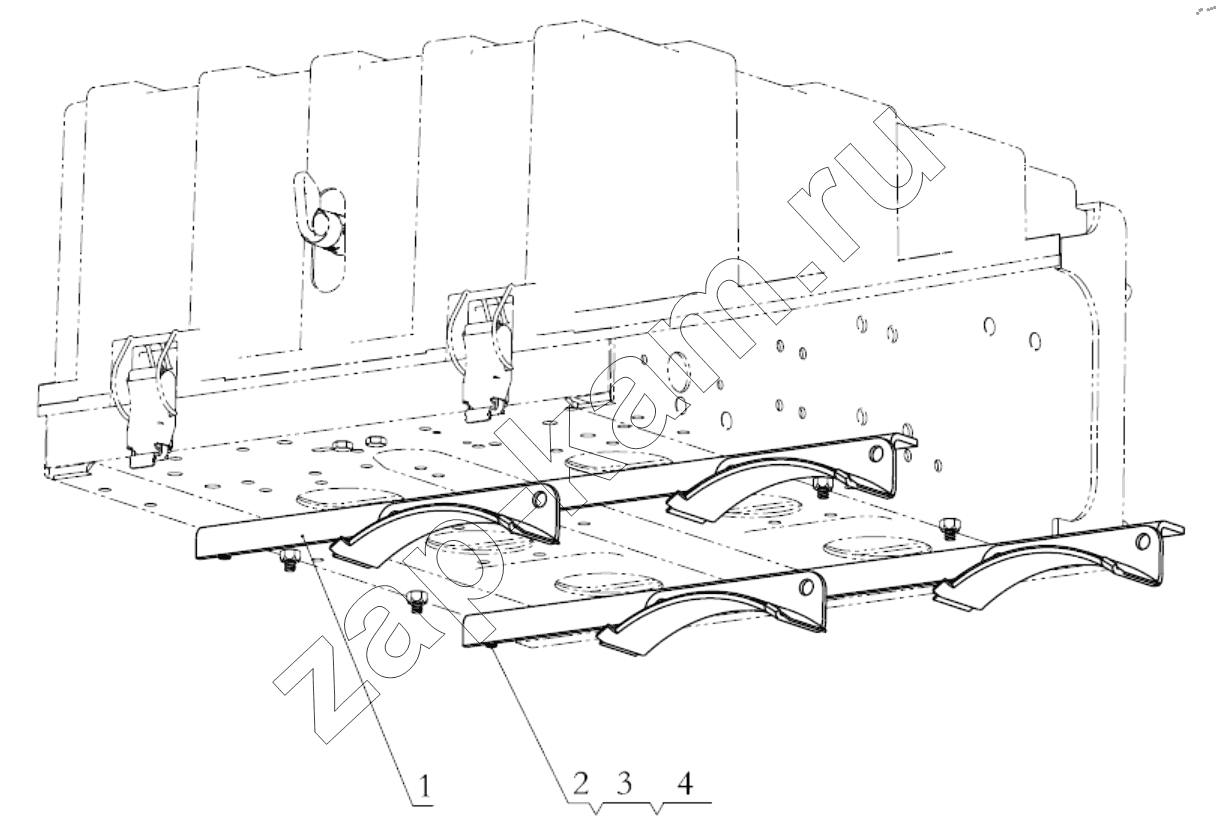 zap-kam.ru

1

2 3 4