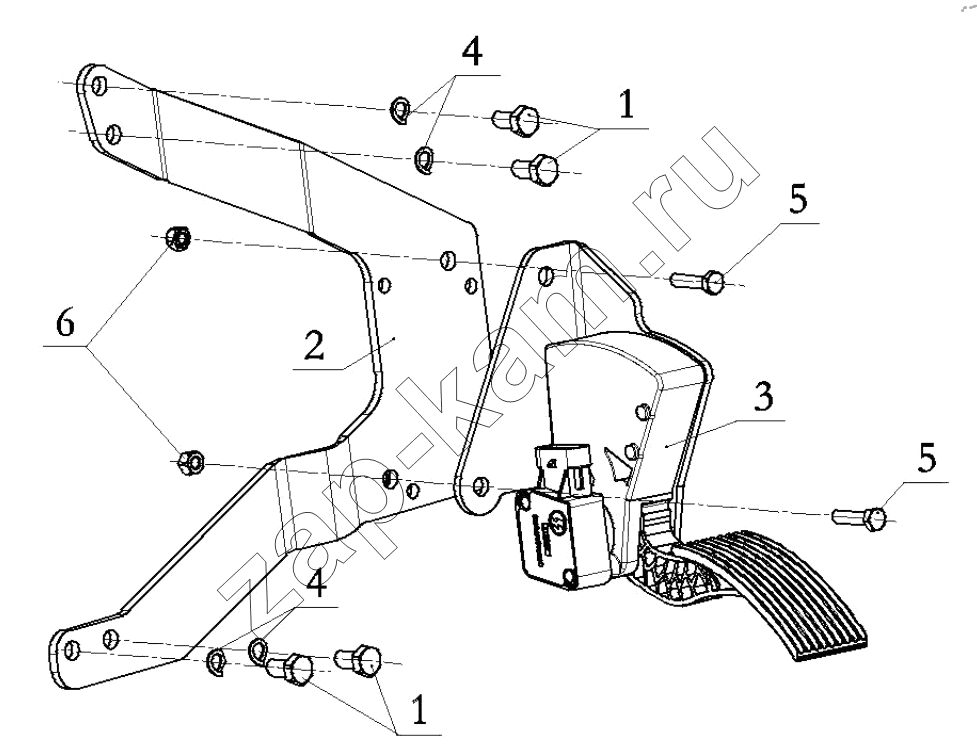 4
1
5
6
2
3
5
4
1
zap-kam.ru