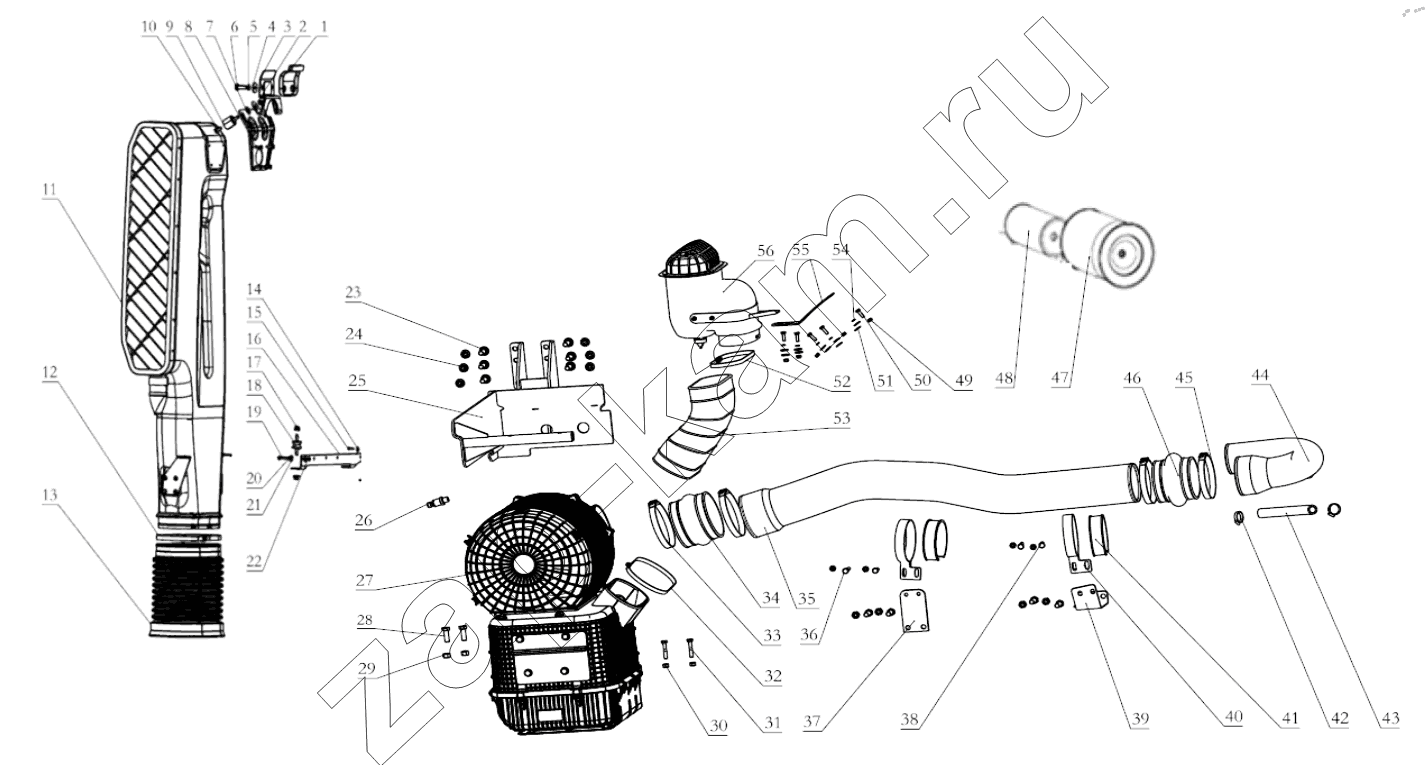 10 9 8 7 6 5 4 3 2 1
11
12
13
14
15
16
17
18
19
20
21
22
23
24
25
26
27
28
29
30
31
32
33
34
35
36
37
38
39
40
41
42
43
44
45
46
47
48
49
50
51
52
53
54
55
56
zapkam.ru