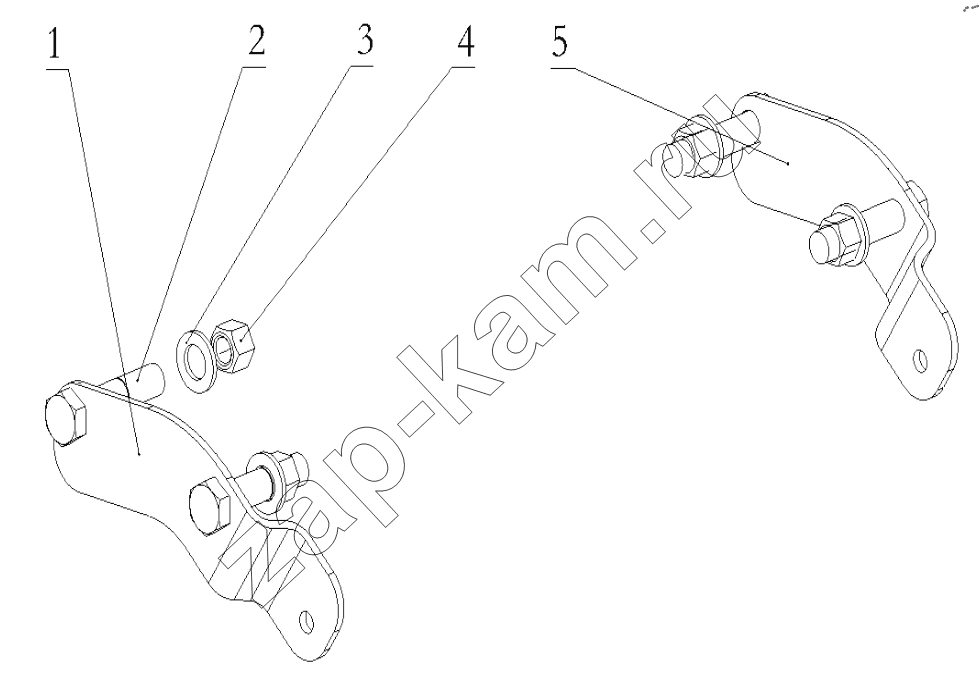 1
2
3
4
5
zap-kam.ru