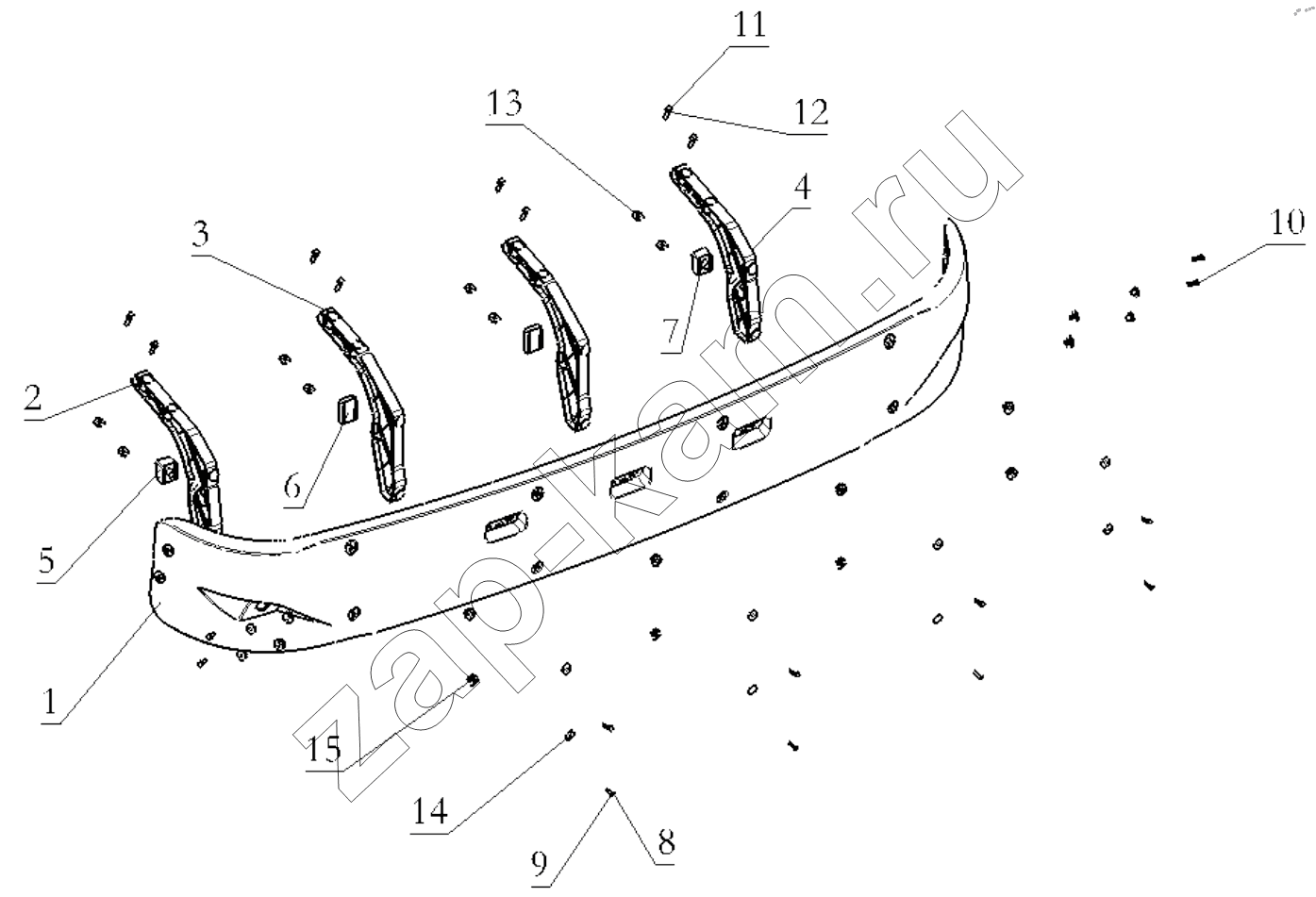 11
12
13
4
10
3
7
2
6
5
1
15
14
9
8
zap-kam.ru