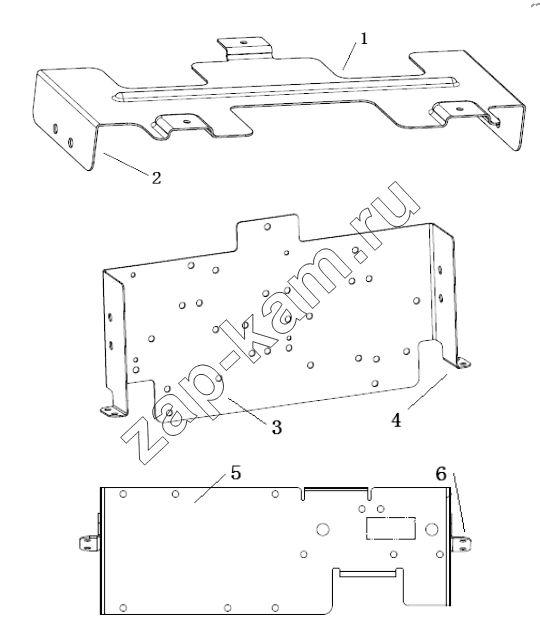 1
2
zap-kam.ru
3
4
5
6