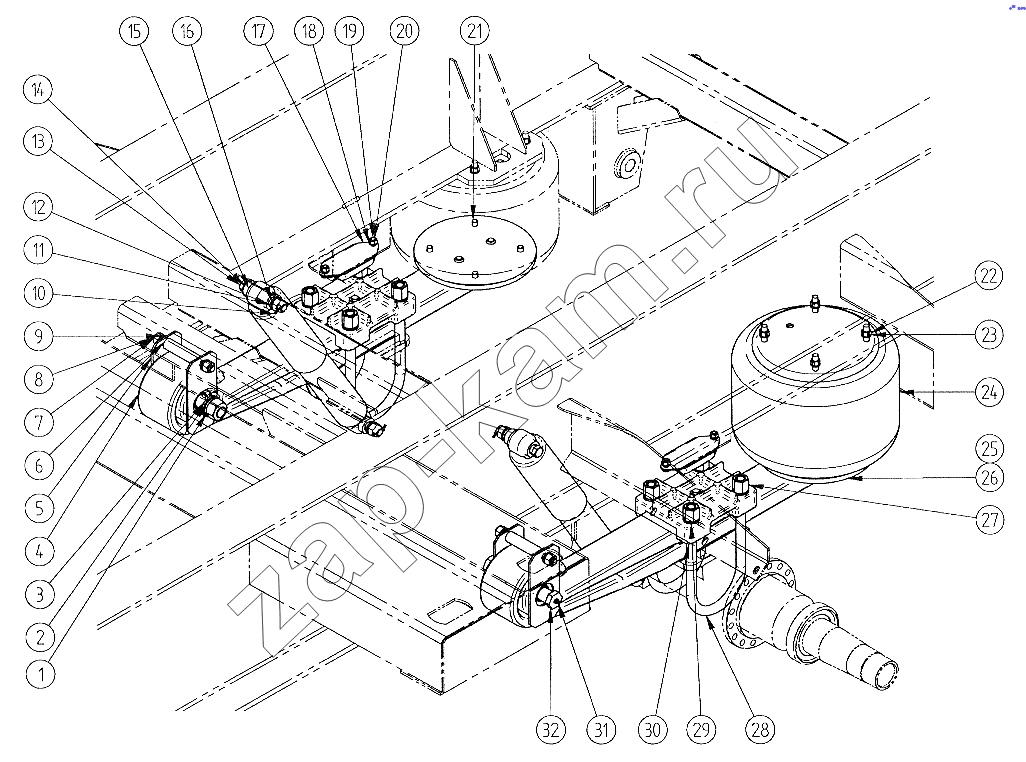 15 16 17 18 19 20 21
14
13
12
11
10
9
8
7
6
5
4
3
2
1
22
23
24
25
26
27
32 31 30 29 28
zap-kam.ru