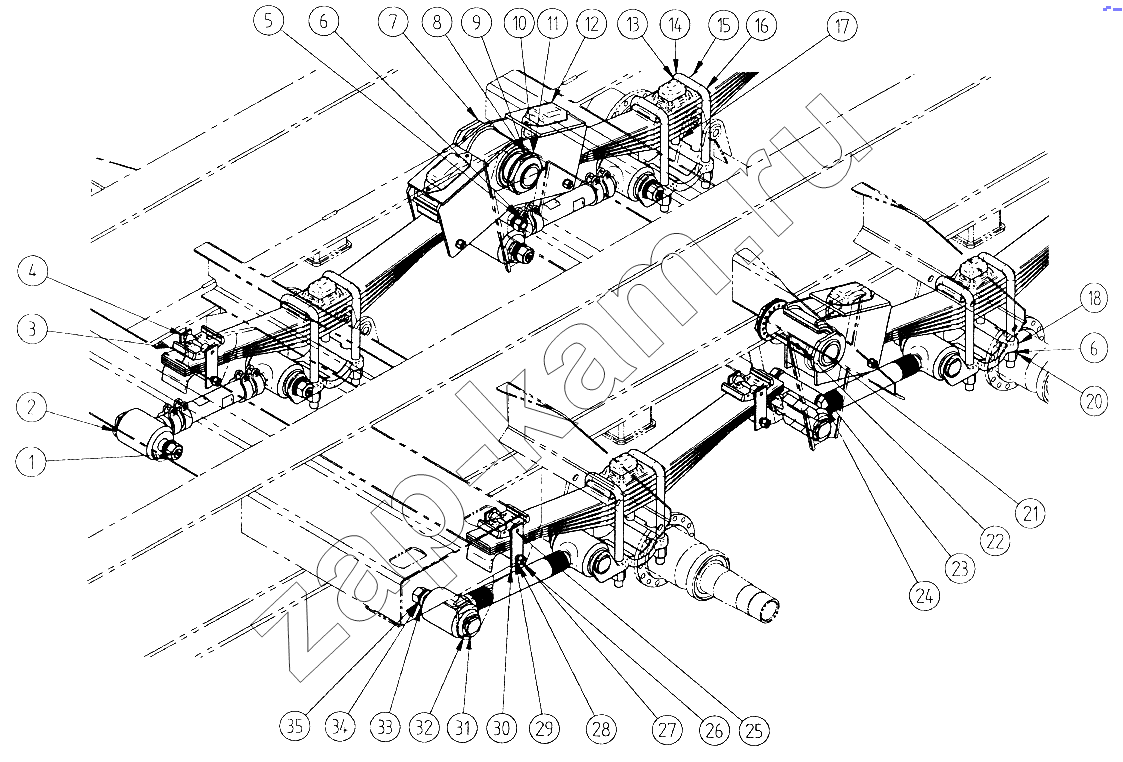 5
6
7
8
9
10
11
12
13
14
15
16
17
4
3
2
1
18
6
20
21
22
23
24
35
34
33
32
31
30
29
28
27
26
25
zap-kam.ru