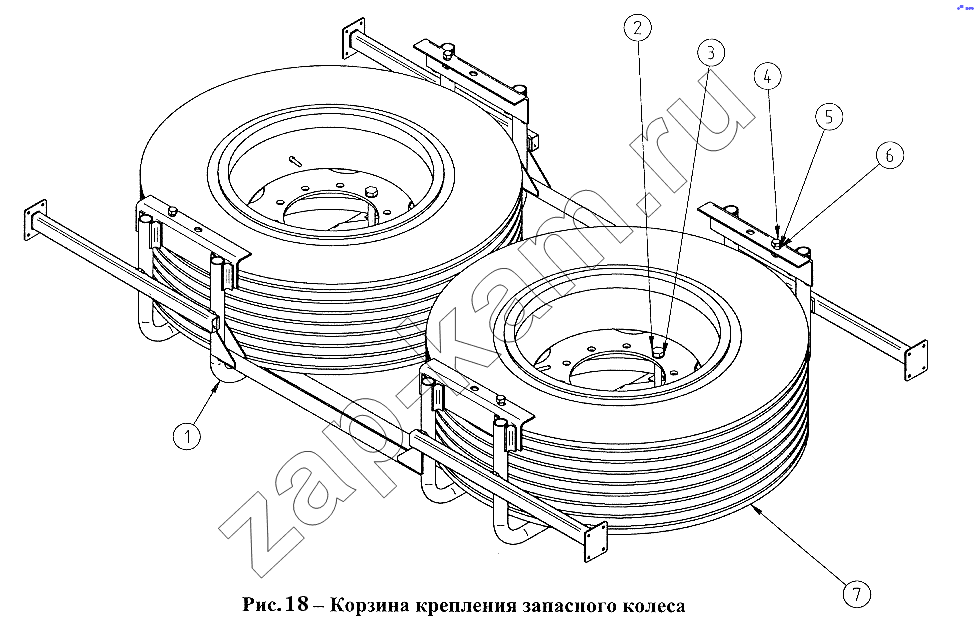 2
3
4
5
6
1
7
zapkam.ru
Рис. 18 – Корзина крепления запасного колеса