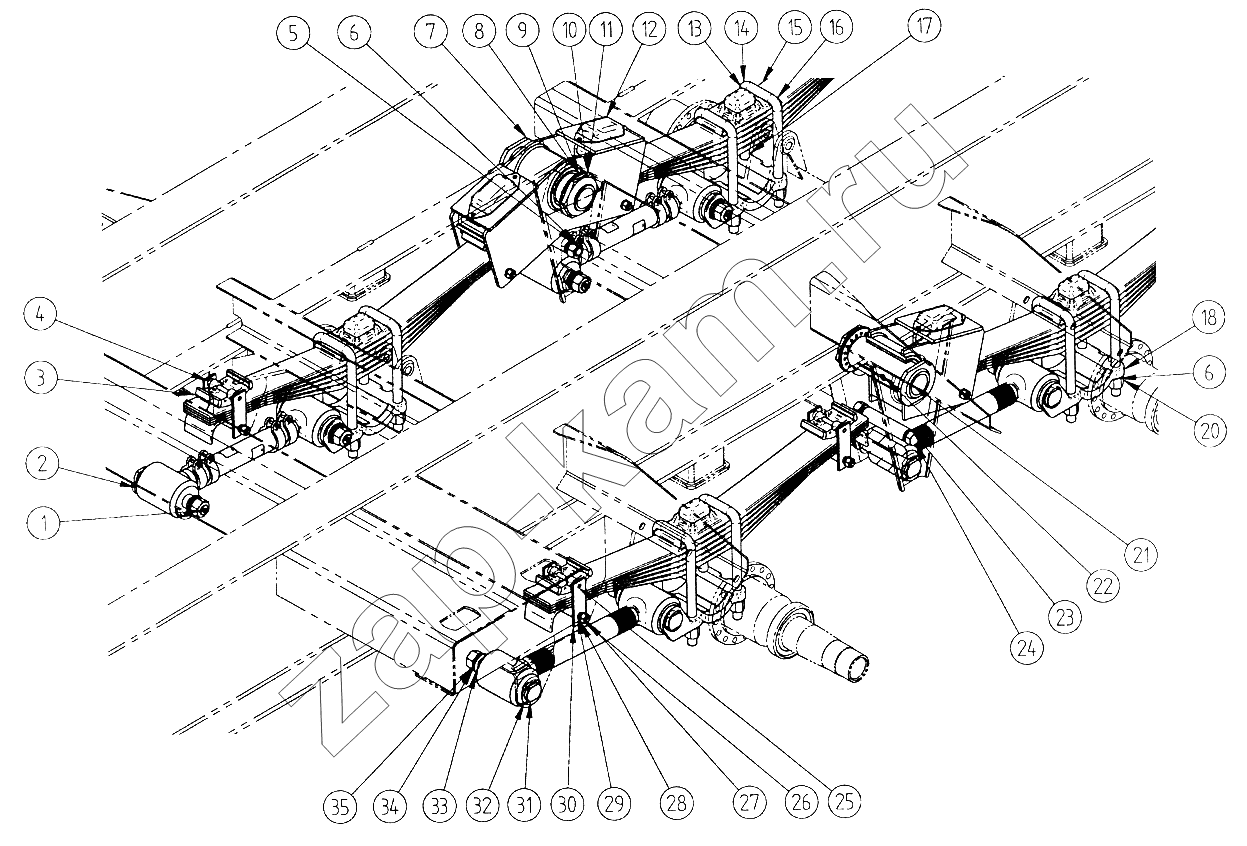 5 6 7 8 9 10 11 12 13 14 15 16 17

4
3
2
1

18
6
20

21
22
23
24

35 34 33 32 31 30 29 28 27 26 25

zap-kam.ru