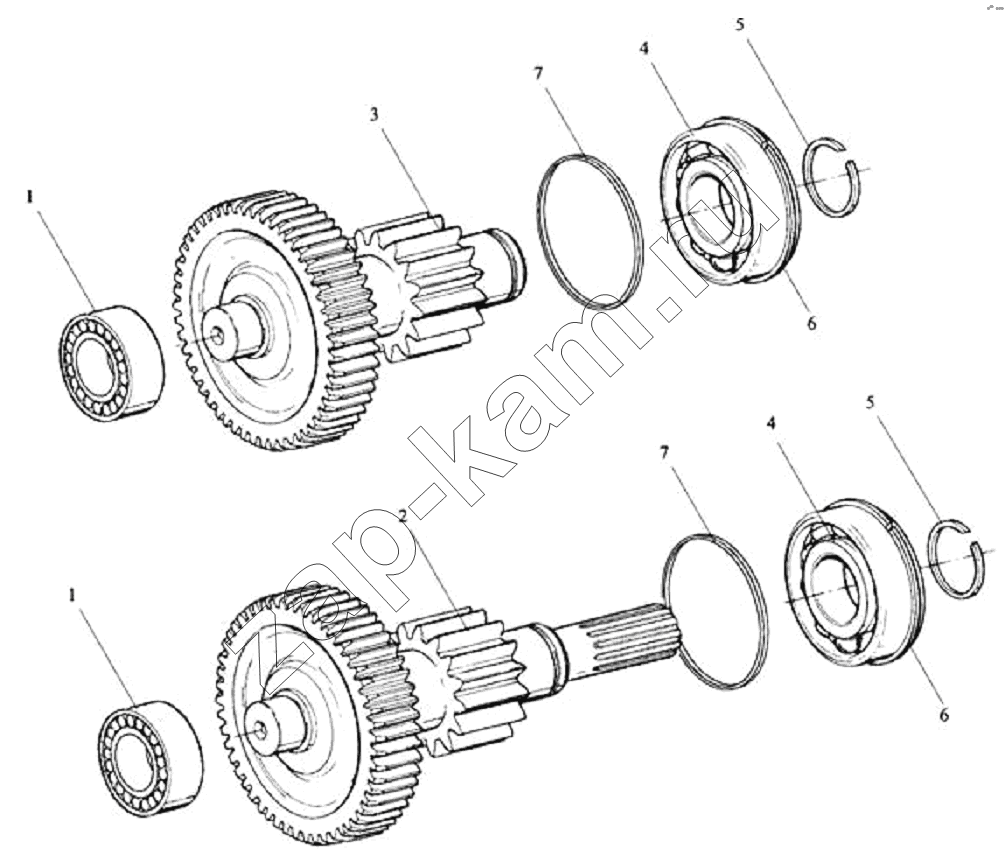 1
3
7
4
5
6
zap-kam.ru
1
2
7
4
5
6