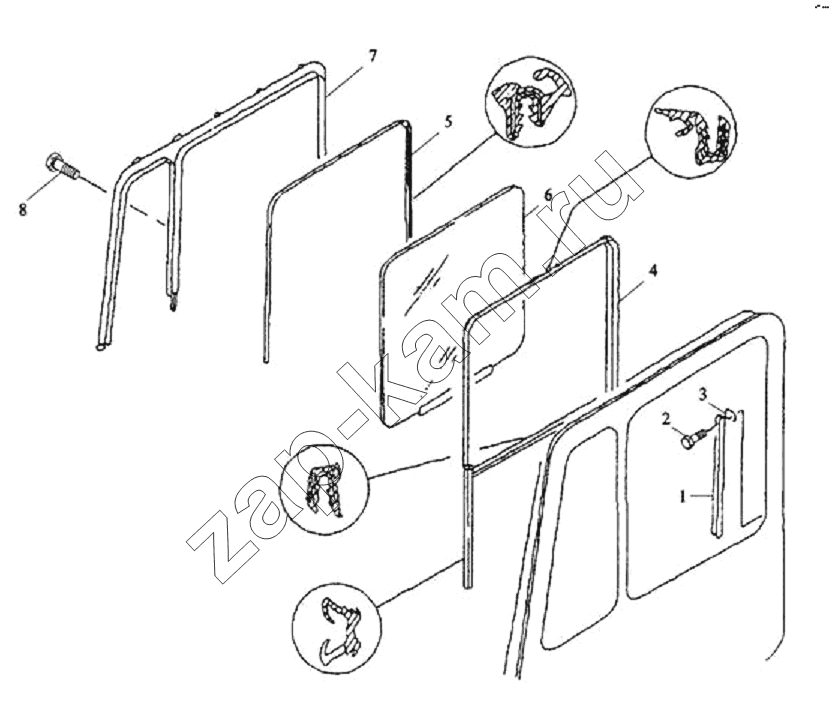 7
5
8
6
4
3
2
1
zap-kam.ru