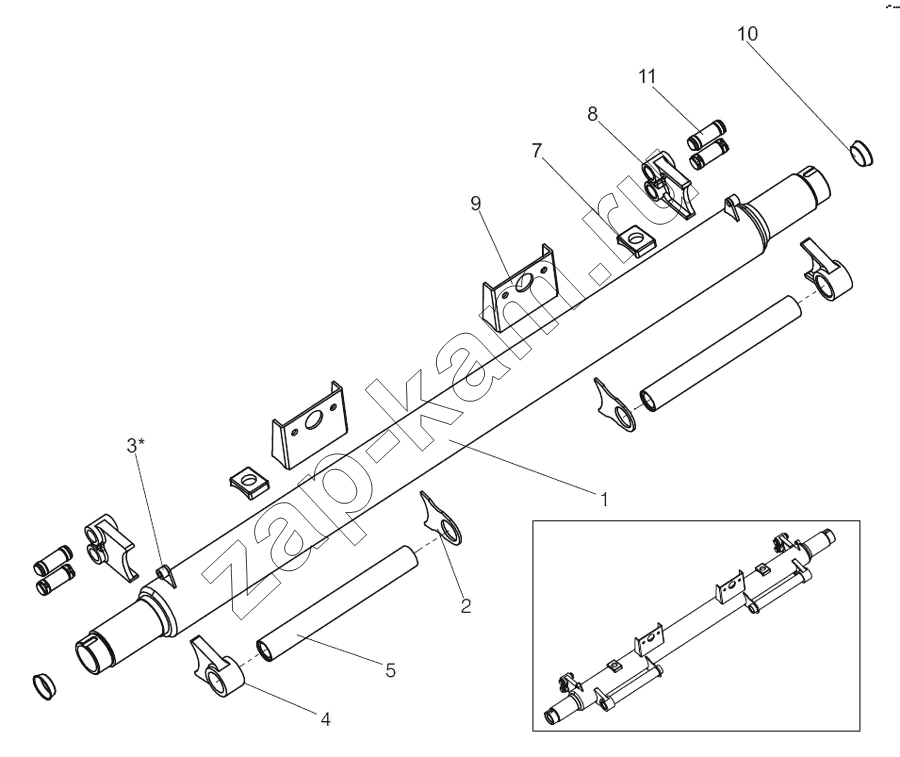 10

11

8

7

9

3*

1

2

5

4

zap-kam.ru