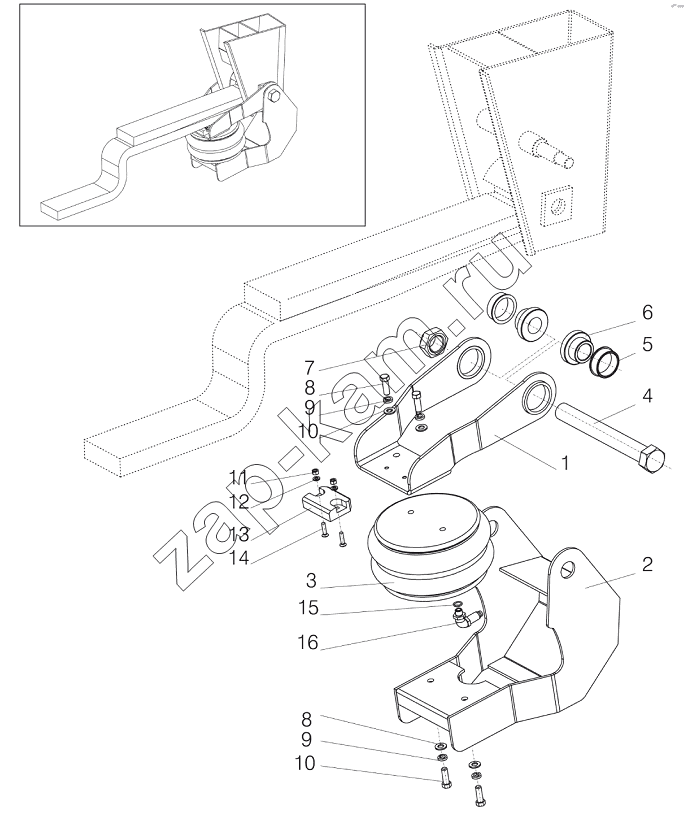 zap-kam.ru

6
5
4
7
8
9
10
1
11
12
13
14
3
2
15
16
8
9
10