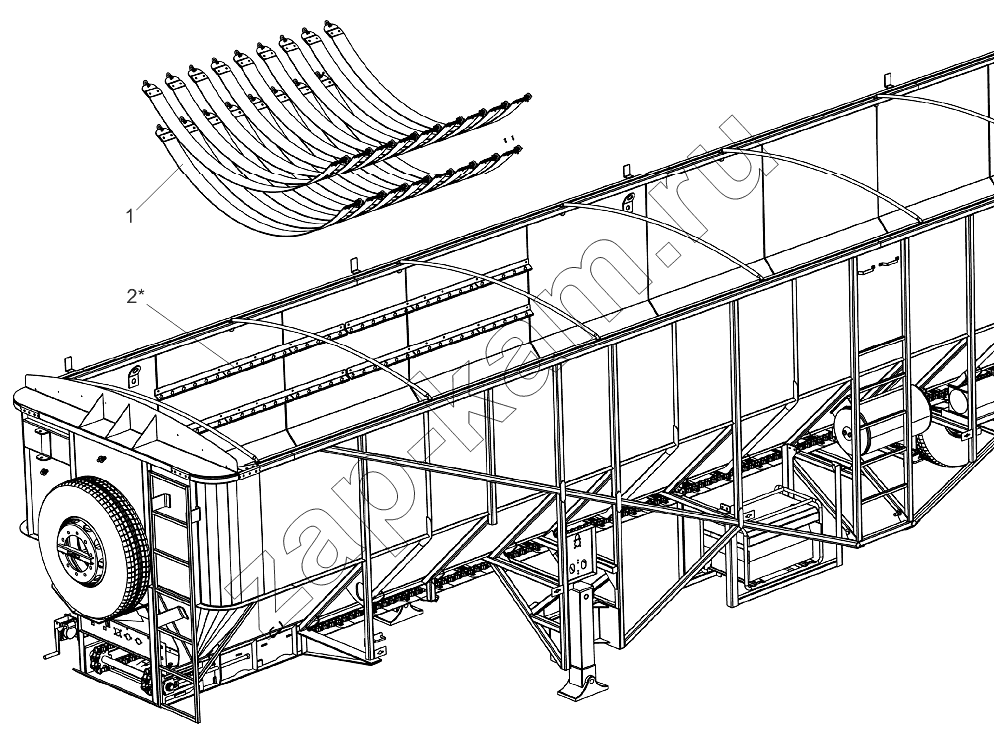 1

2*

zap-kam.ru