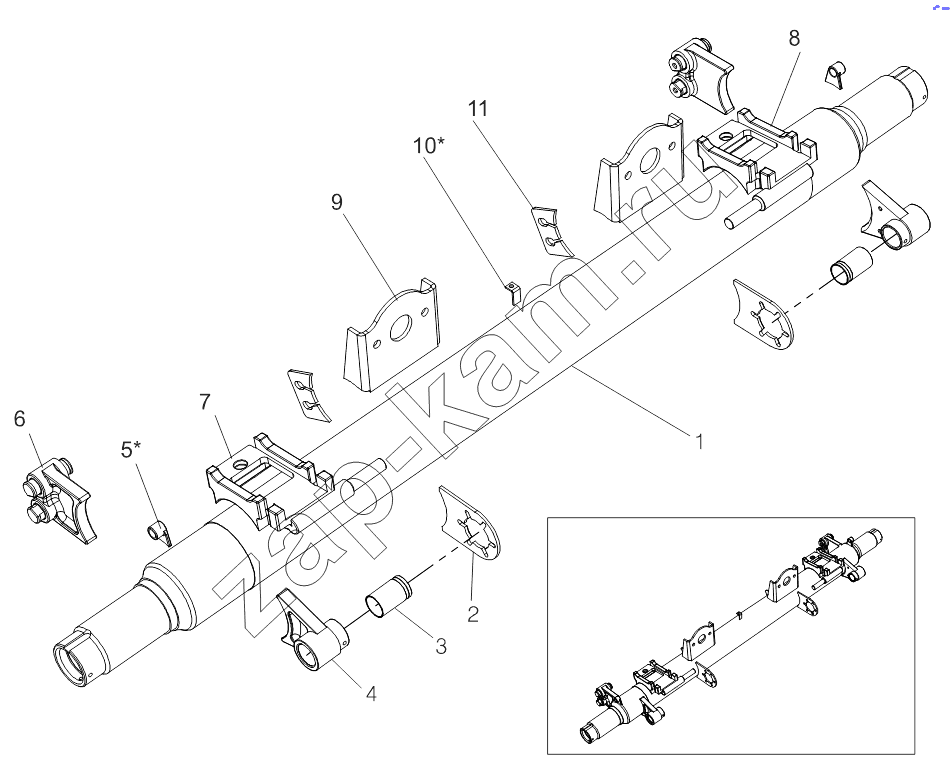 8
11
10*
9
7
6
5*
1
2
3
4
zap-kam.ru