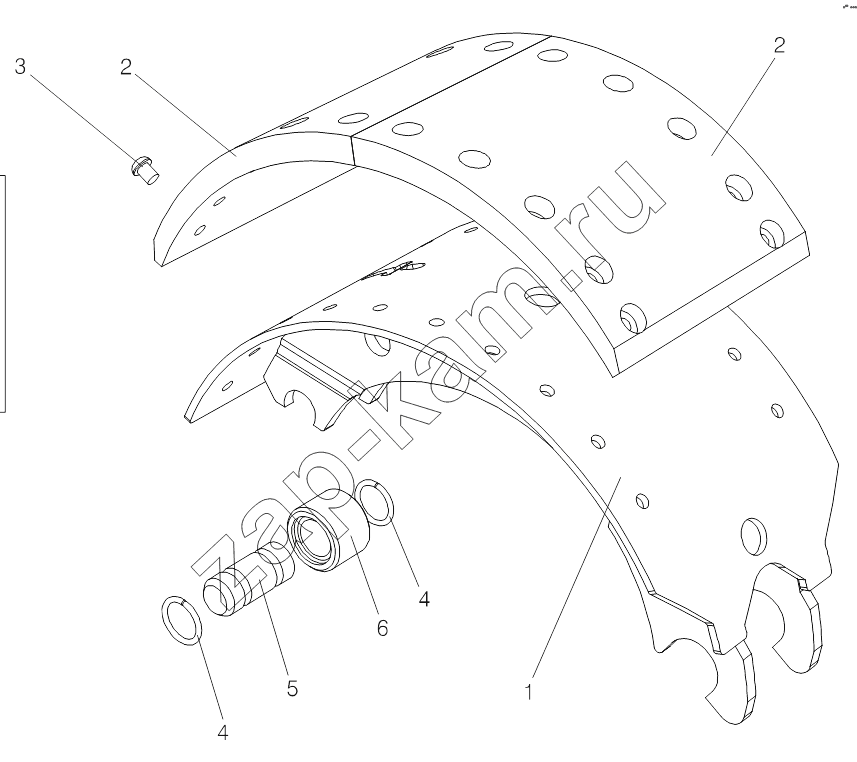 3
2
2
zap-kam.ru
4
6
5
4
1