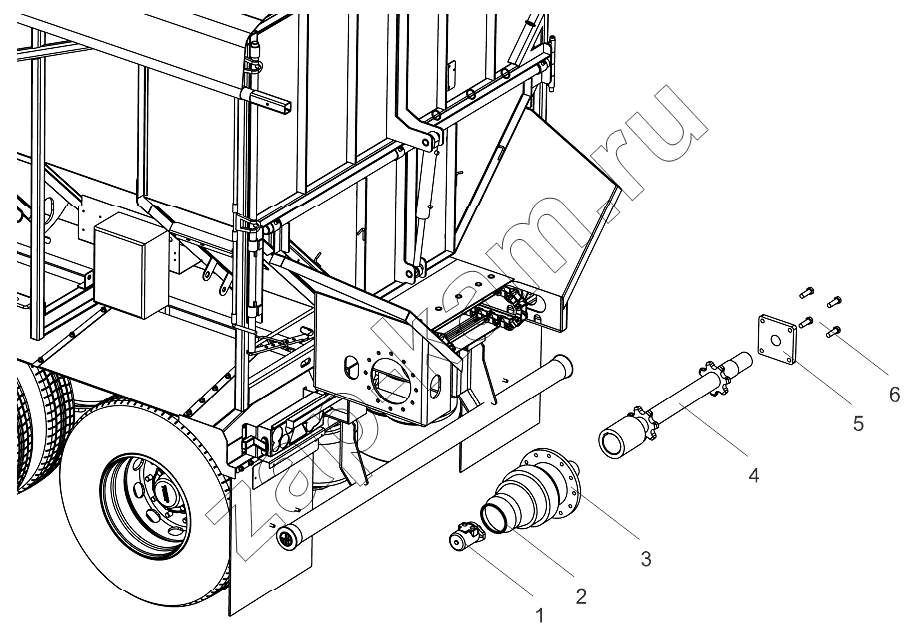 zapkam.ru

6
5
4
3
2
1