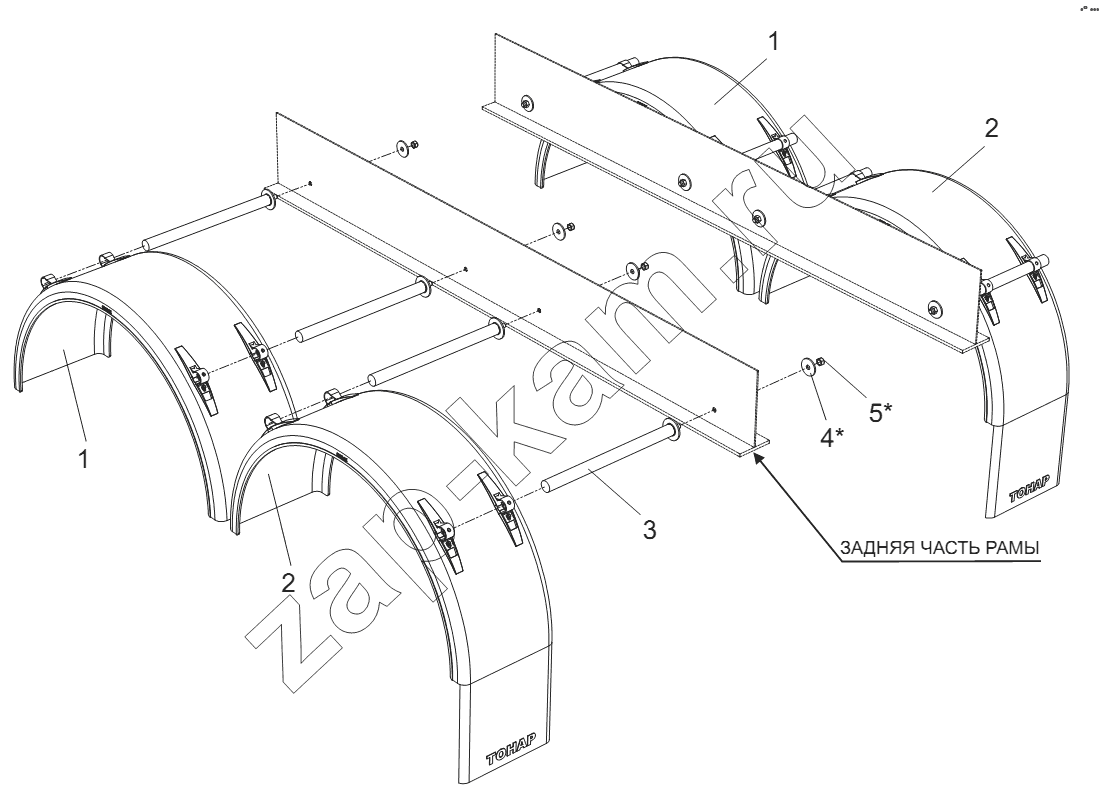 1
2
1
2
3
4*
5*
ЗАДНЯЯ ЧАСТЬ РАМЫ
ТОНАР
ТОНАР
zap-kam.ru