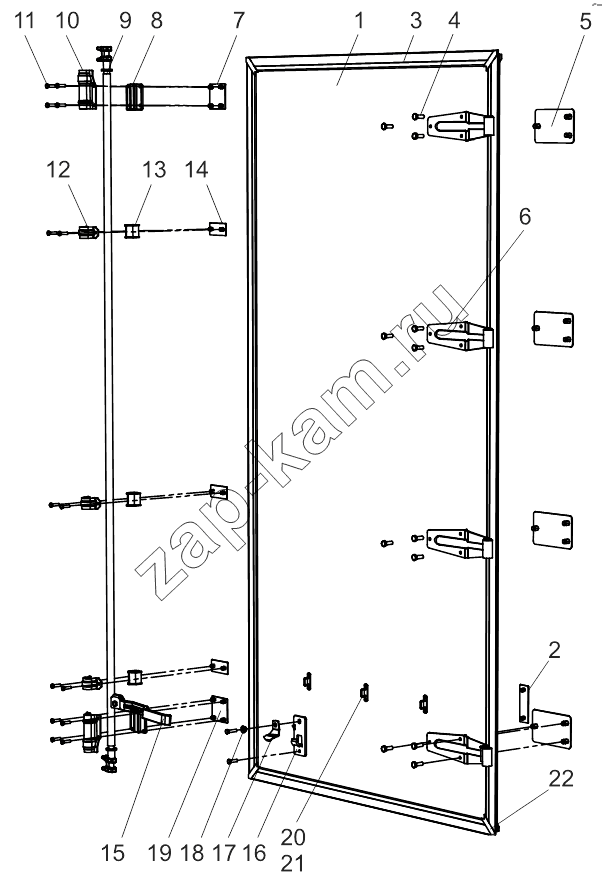 11 10 9 8 7 1 3 4 5

12 13 14

6

zap-kam.ru

2

22

15 19 18 17 16 20 21