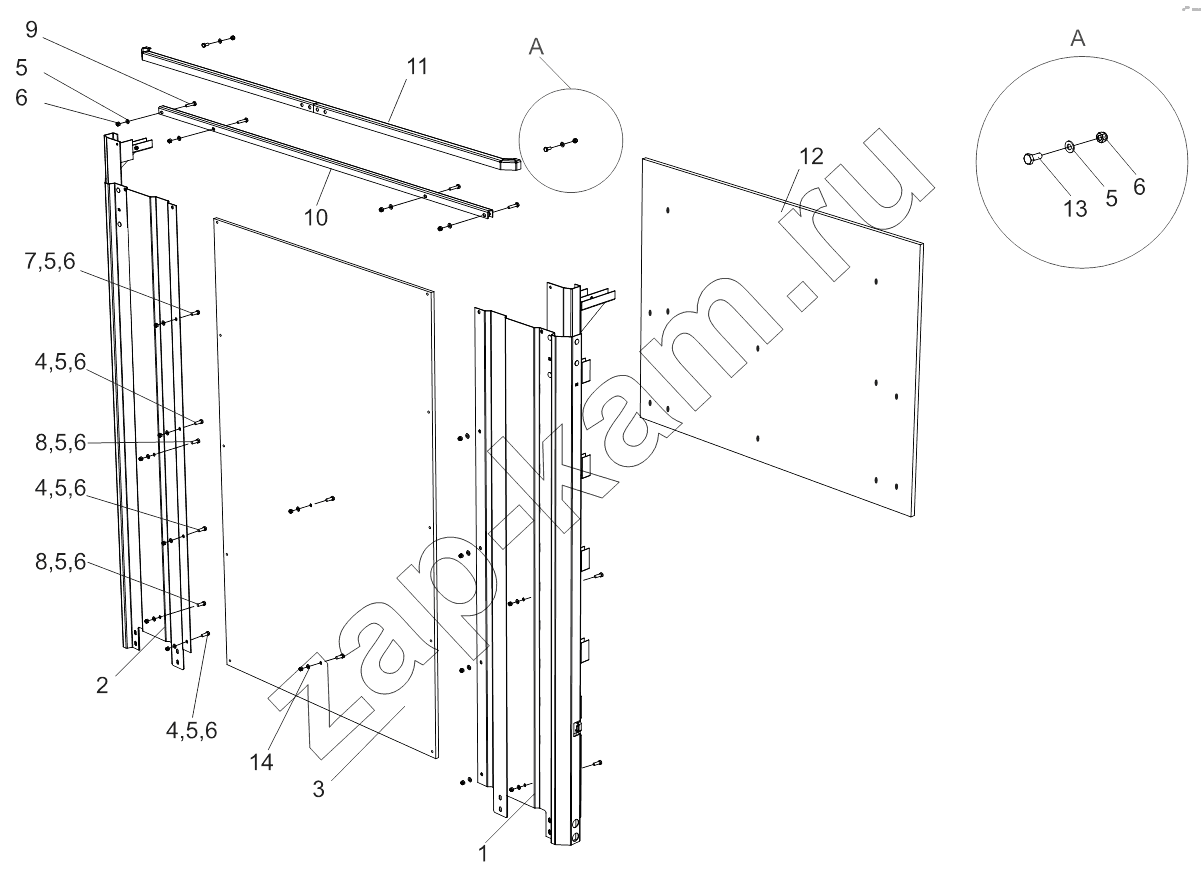 9
5
6
11
A
A
10
12
13
5
6
7,5,6
4,5,6
8,5,6
4,5,6
8,5,6
2
4,5,6
14
3
1
zap-kam.ru