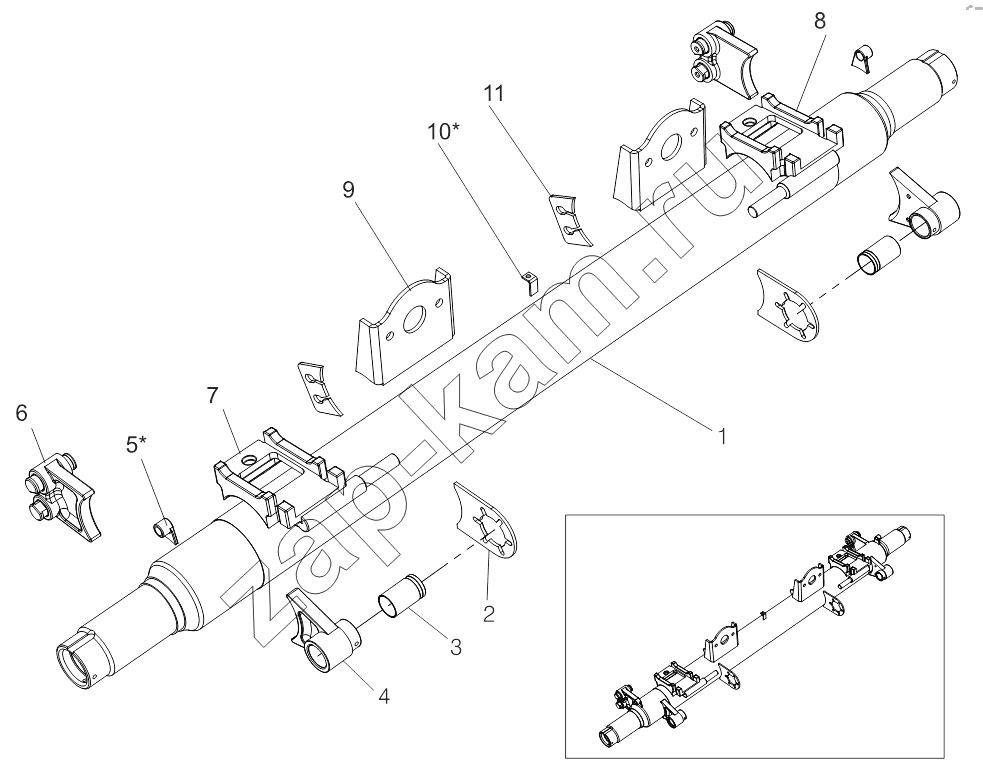 8
11
10*
9
7
6
5*
1
2
3
4
zap-kam.ru