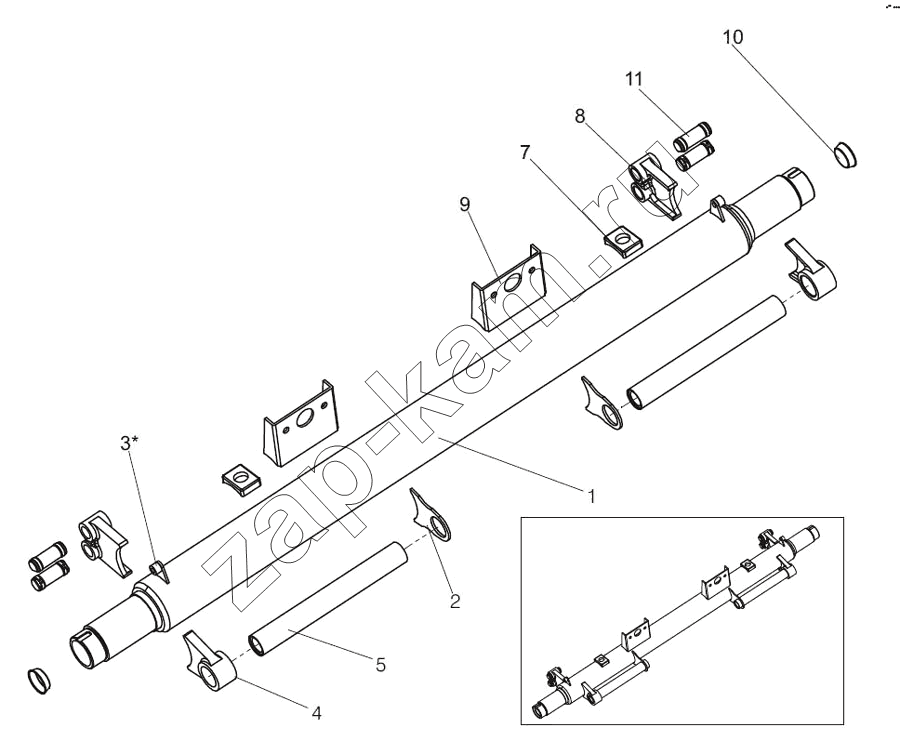 10
11
8
7
9
3*
1
2
5
4
zap-kam.ru