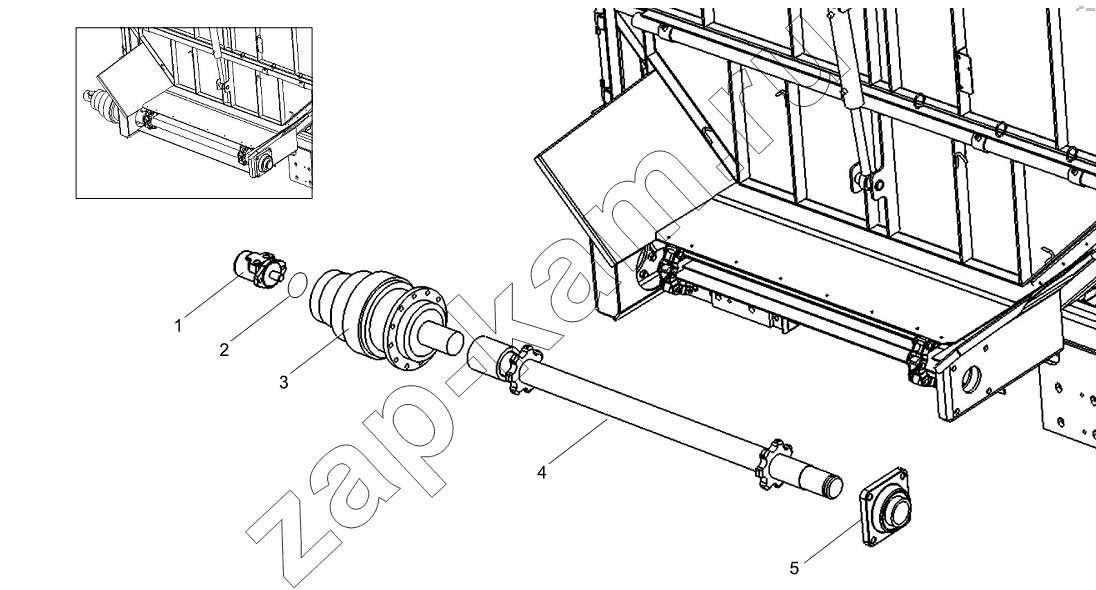 zap-kam.ru

1
2
3
4
5