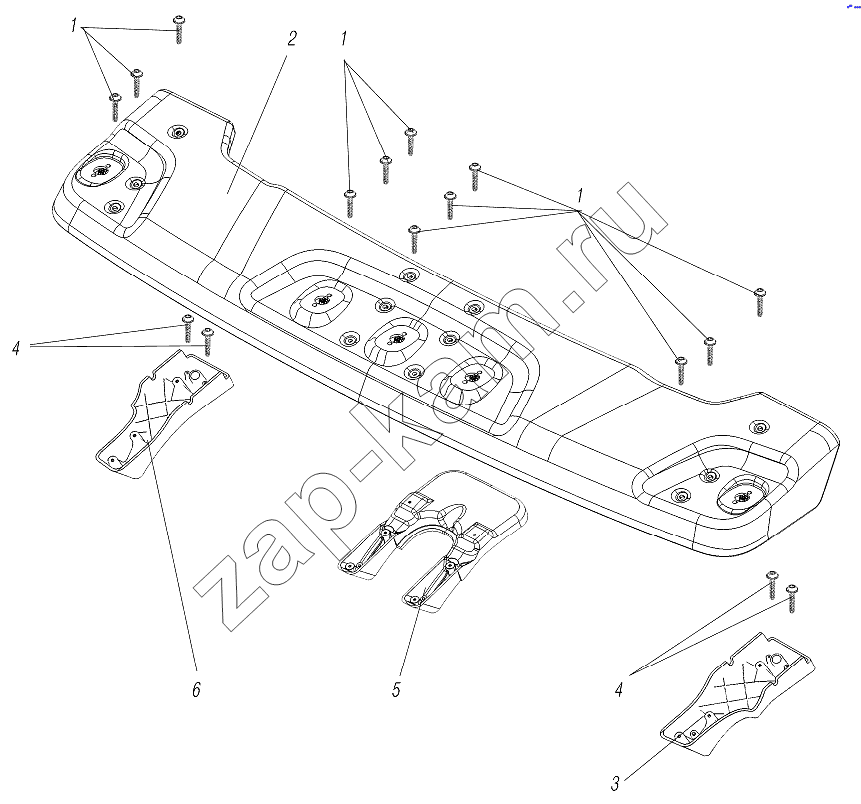 1
2
1
1
4
zap-kom.ru
6
5
4
3