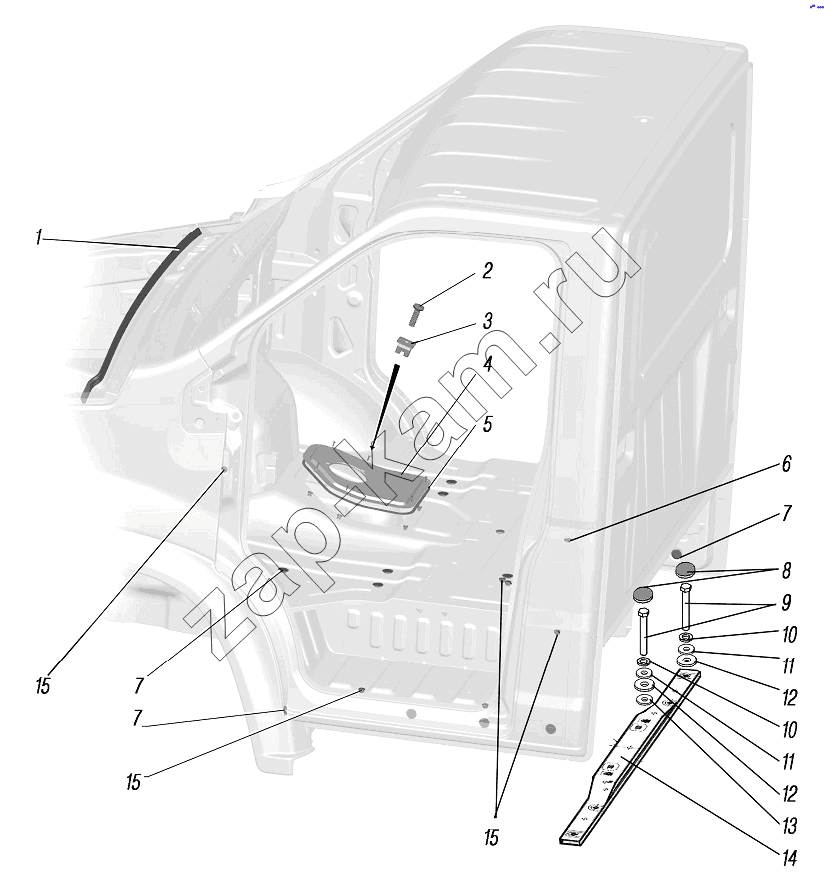 1
2
3
4
5
6
7
8
9
10
11
12
10
11
12
13
14
15
7
7
15
15
zap-kam.ru