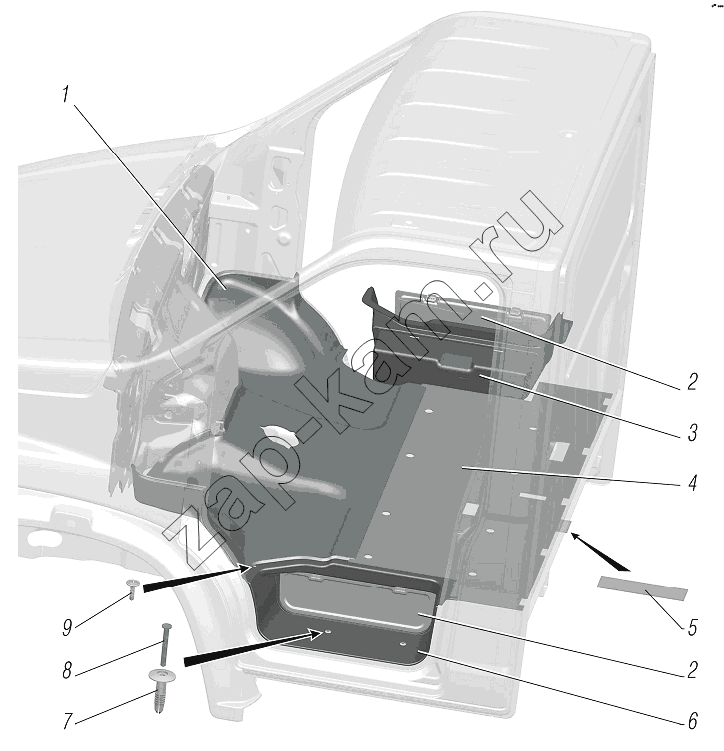 1
zap-kam.ru
2
3
4
5
2
6
9
8
7