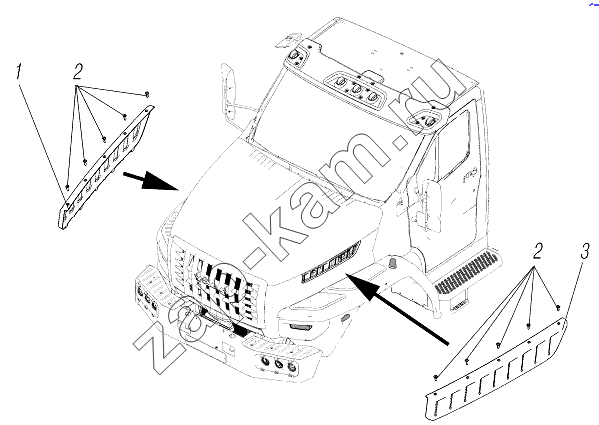 1
2
2
3
za-kam.ru