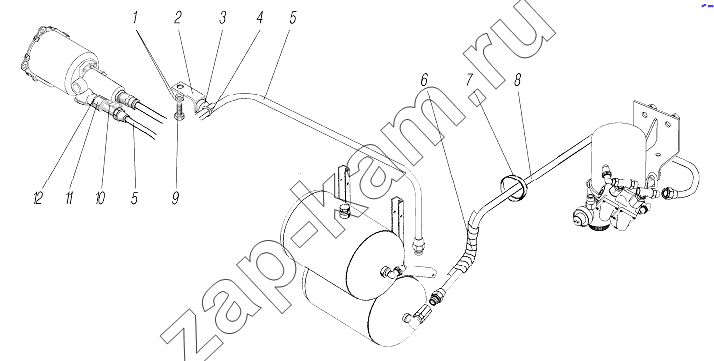 1 2 3 4 5
6 7 8
12 11 10 5 9
zap-kam.ru