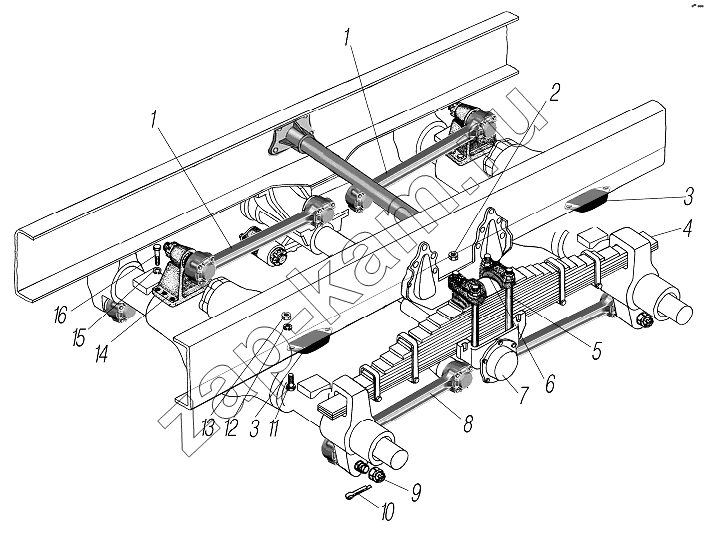 1
1
2
3
4
5
6
7
8
9
10
11
3
12
13
14
15
16
zap-kam.ru