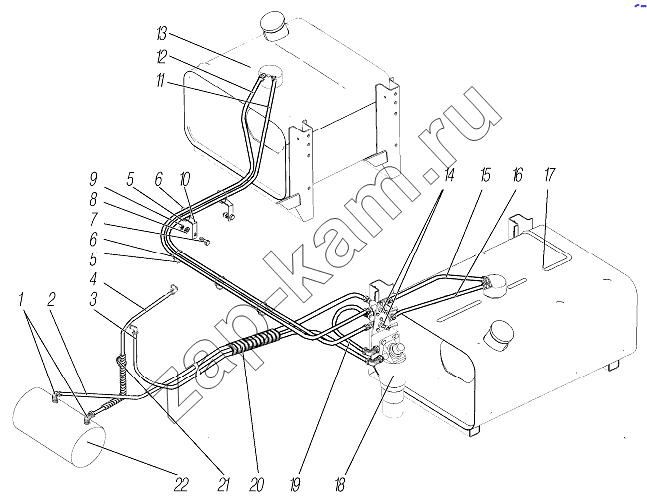 13
12
11
9
5
6
10
8
7
6
5
4
3
1
2
14
15
16
17
22
21
20
19
18
zap-kam.ru