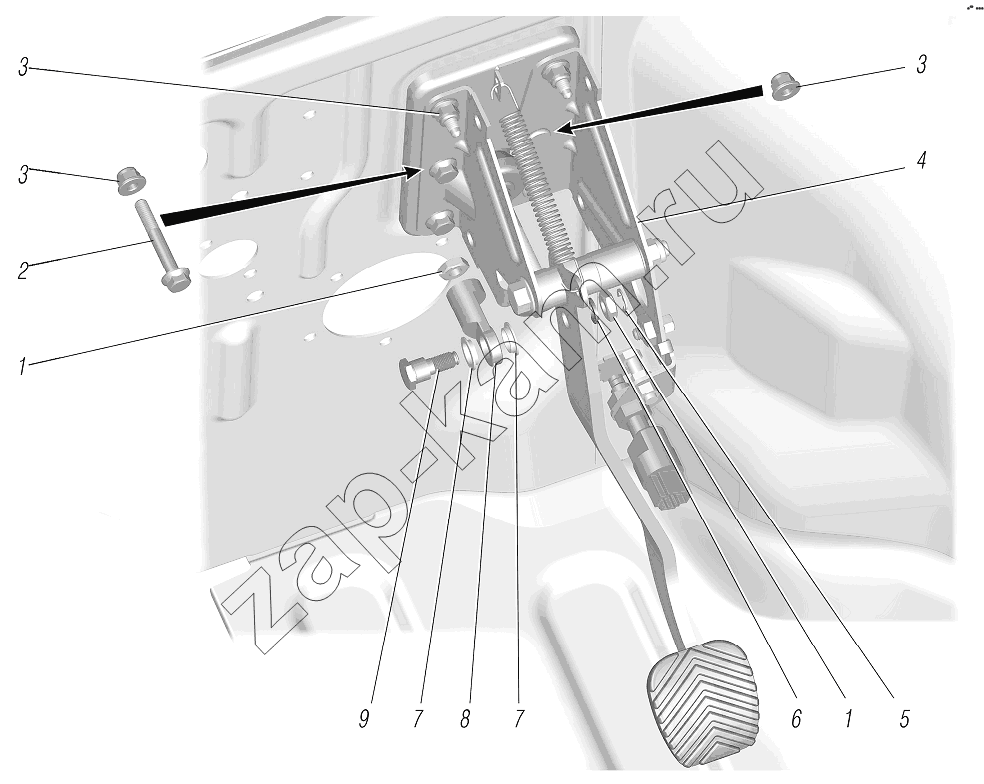 3
3
3
4
2
1
zap-kam.ru
9
7
8
7
6
1
5