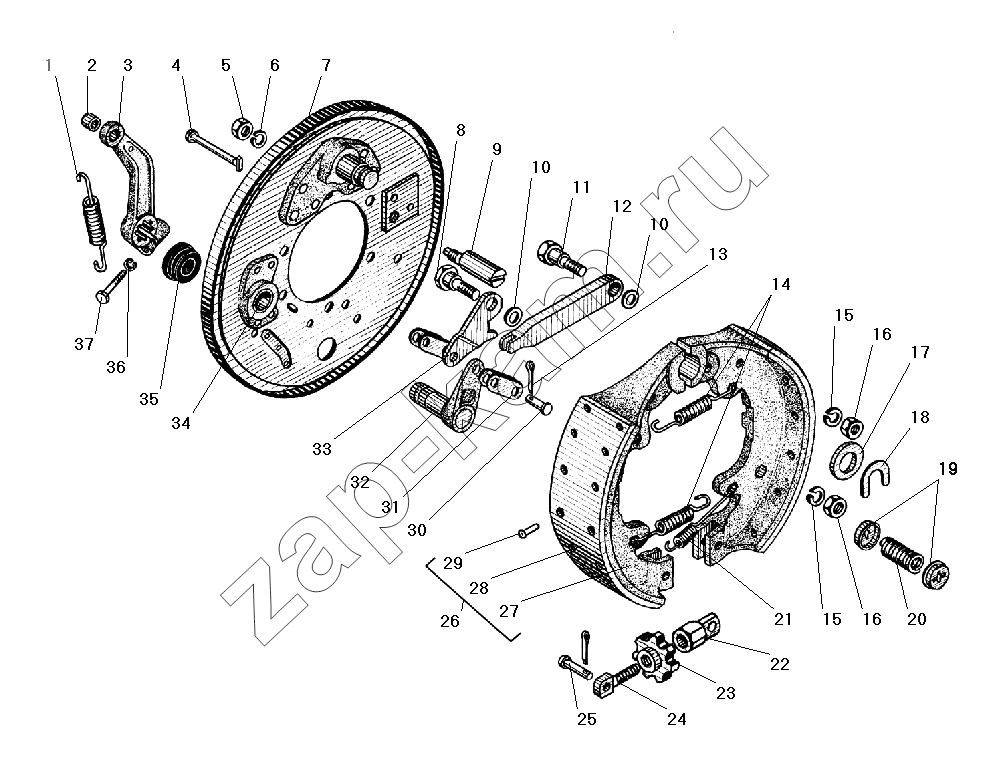 1 2 3 4 5 6 7 8 9 10 11 12 10 13 14 15 16 17 18 19 37 36 35 34 33 32 31 30 29 28 27 26 21 15 16 20 22 23 24 25

zap-kom.ru