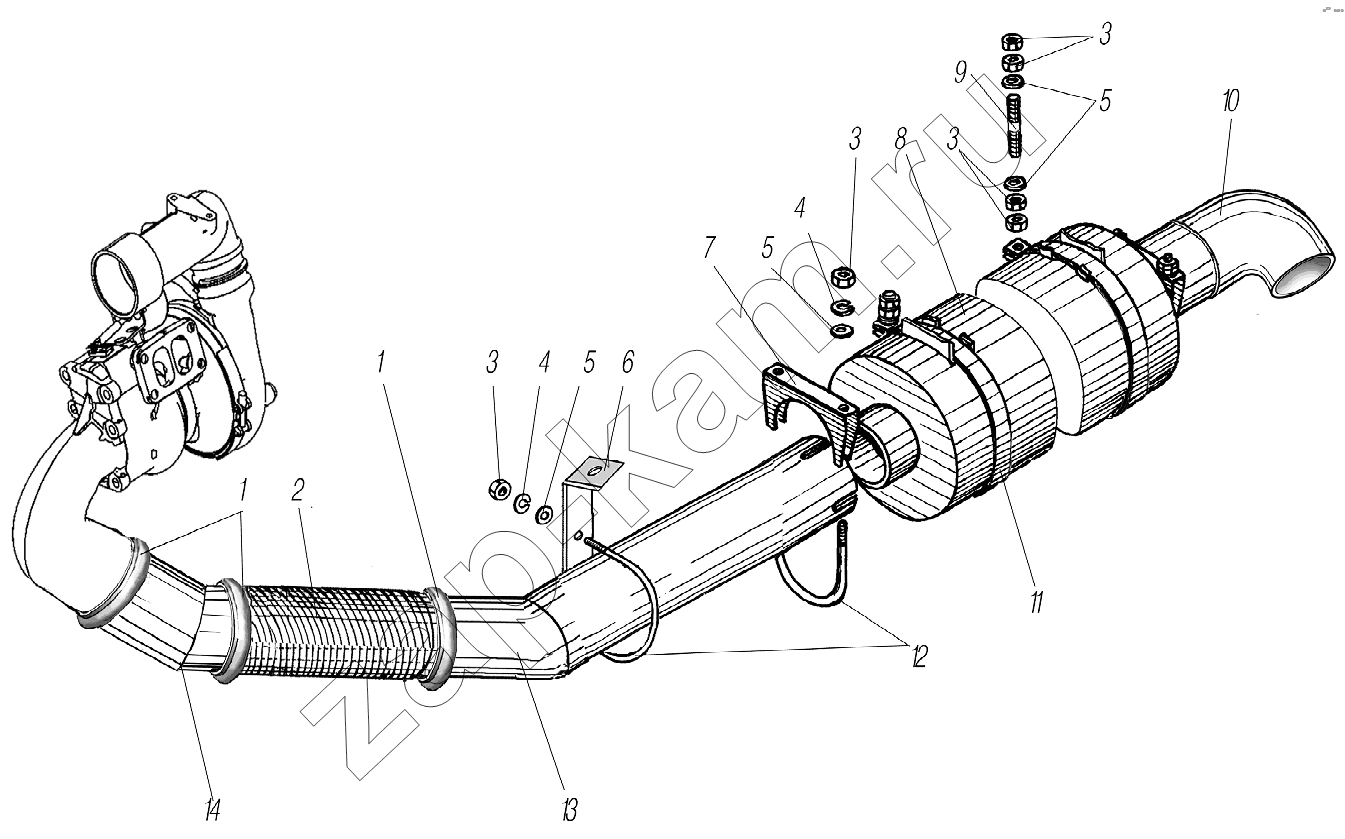 3
9
5
10
3
8
3
4
5
7
1
3
4
5
6
1
2
11
12
14
13
zobkam.ru