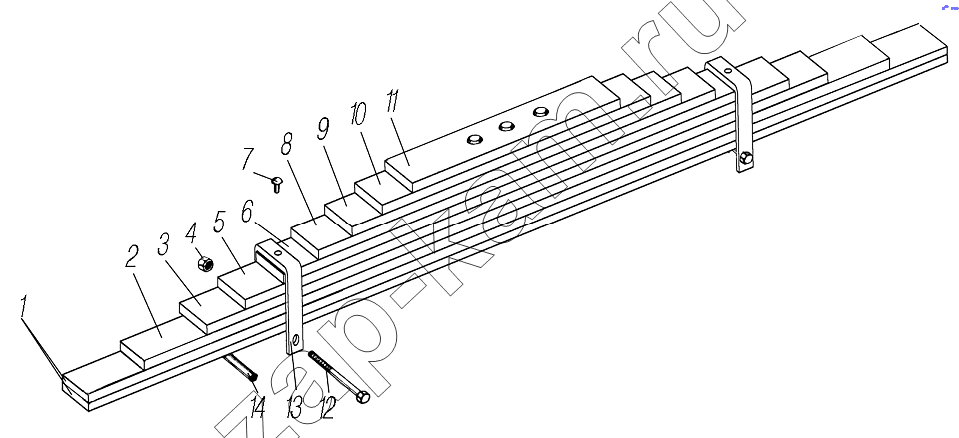 1
2
3
4
5
6
7
8
9
10
11
14
13
12
zap-kam.ru