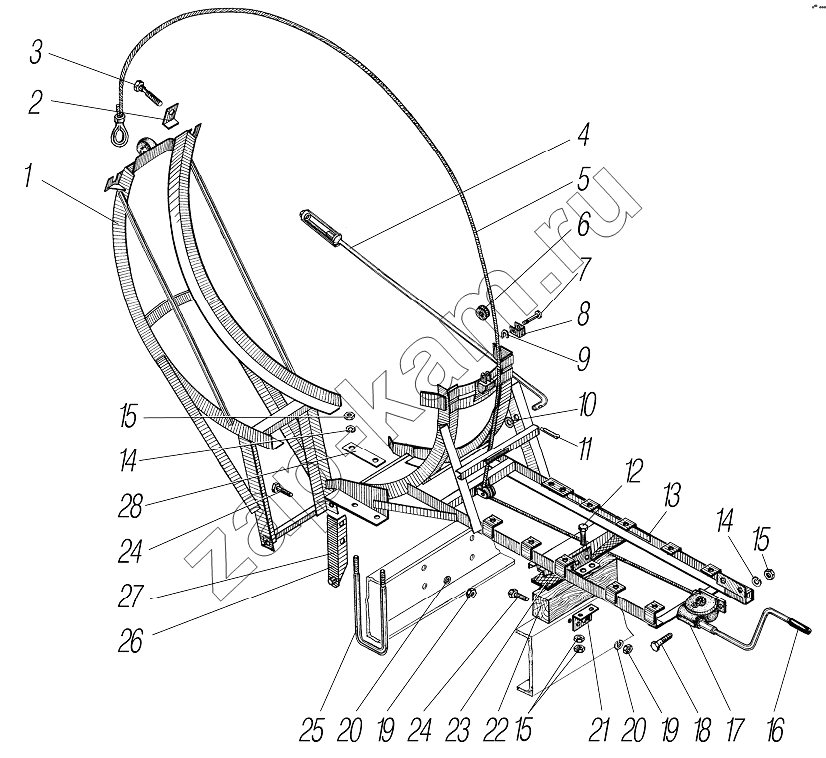 3
2
1
4
5
6
7
8
9
10
11
12
13
14
15
15
14
28
24
27
26
25
20
19
24
23
22
15
21
20
19
18
17
16
zapkam.ru