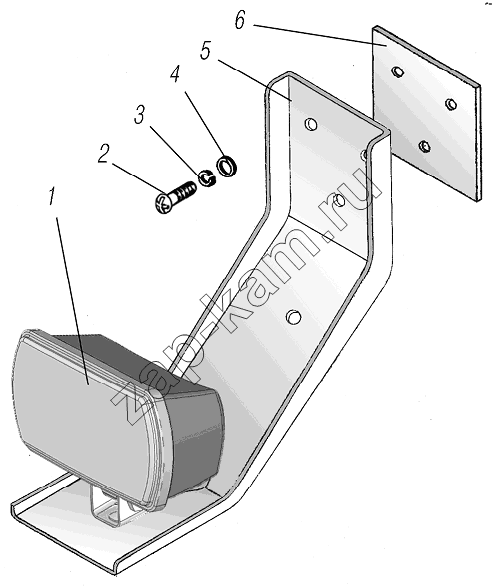 6
5
4
3
2
1
zap-kam.ru