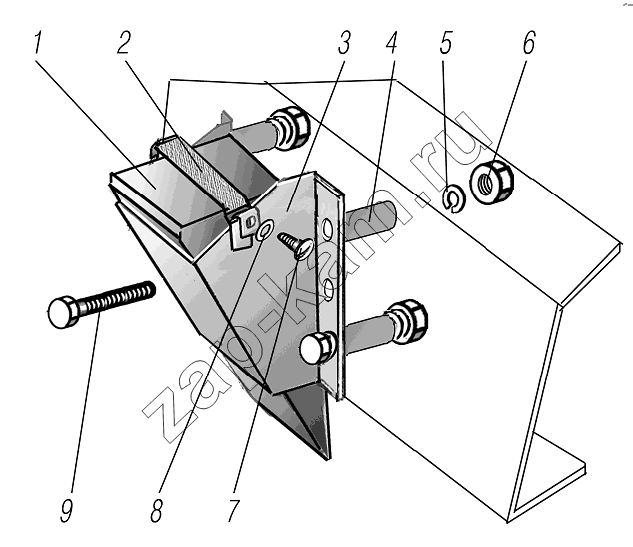 1 2 3 4 5 6

zap-kam.ru

9 8 7