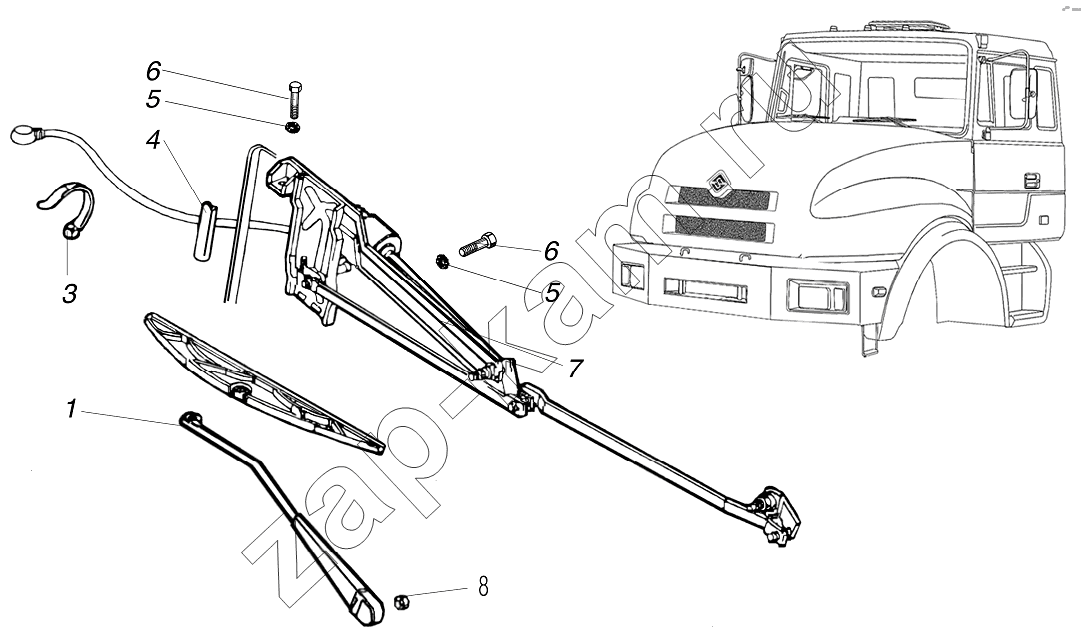 6
5
4
3
6
5
7
1
8
zap-kam.ru